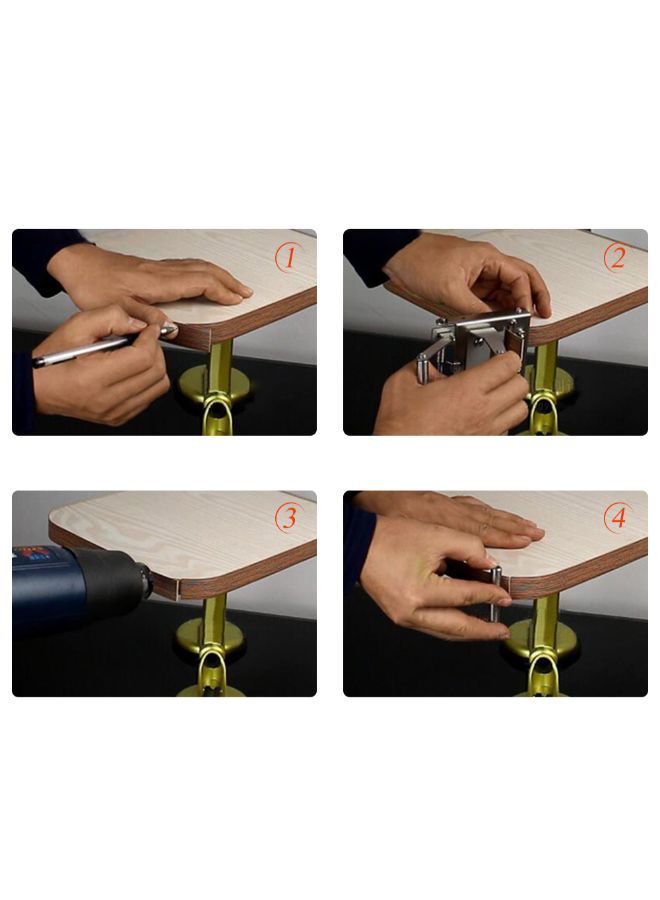 1
2
3
4