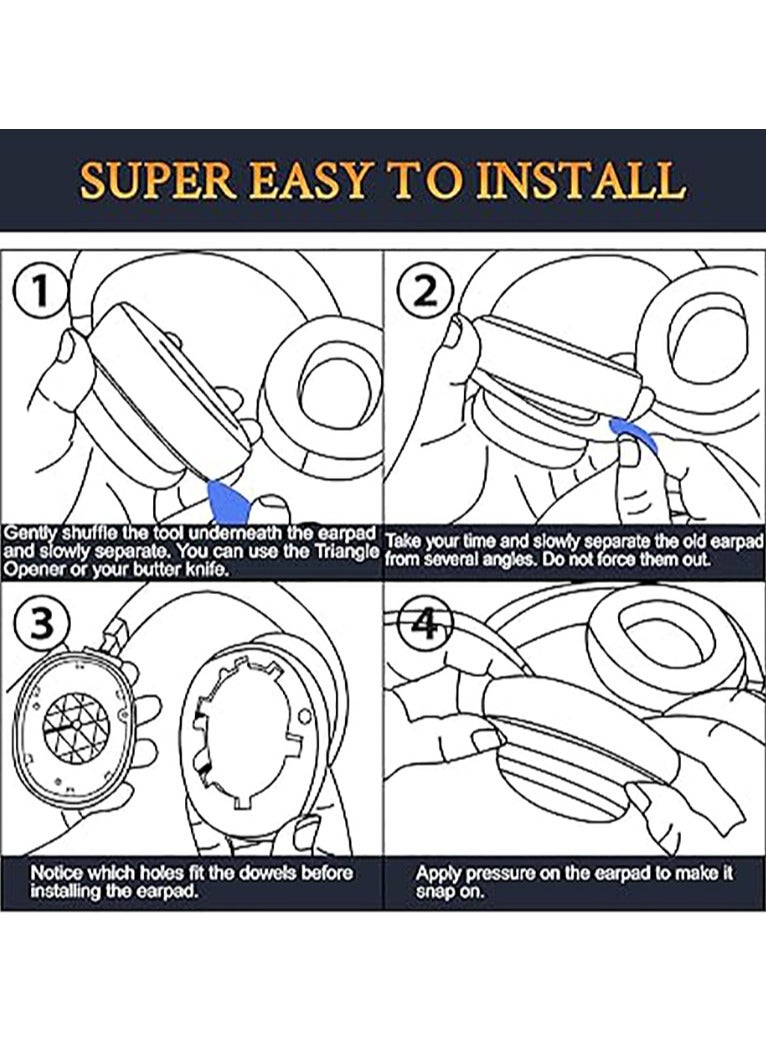 SUPER EASY TO INSTALL

1

Gently shuffle the tool underneath the earpad and slowly separate. You can use the Triangle Opener or your butter knife.

2

Take your time and slowly separate the old earpad from several angles. Do not force them out.

3

Notice which holes fit the dowels before installing the earpad.

4

Apply pressure on the earpad to make it snap on.