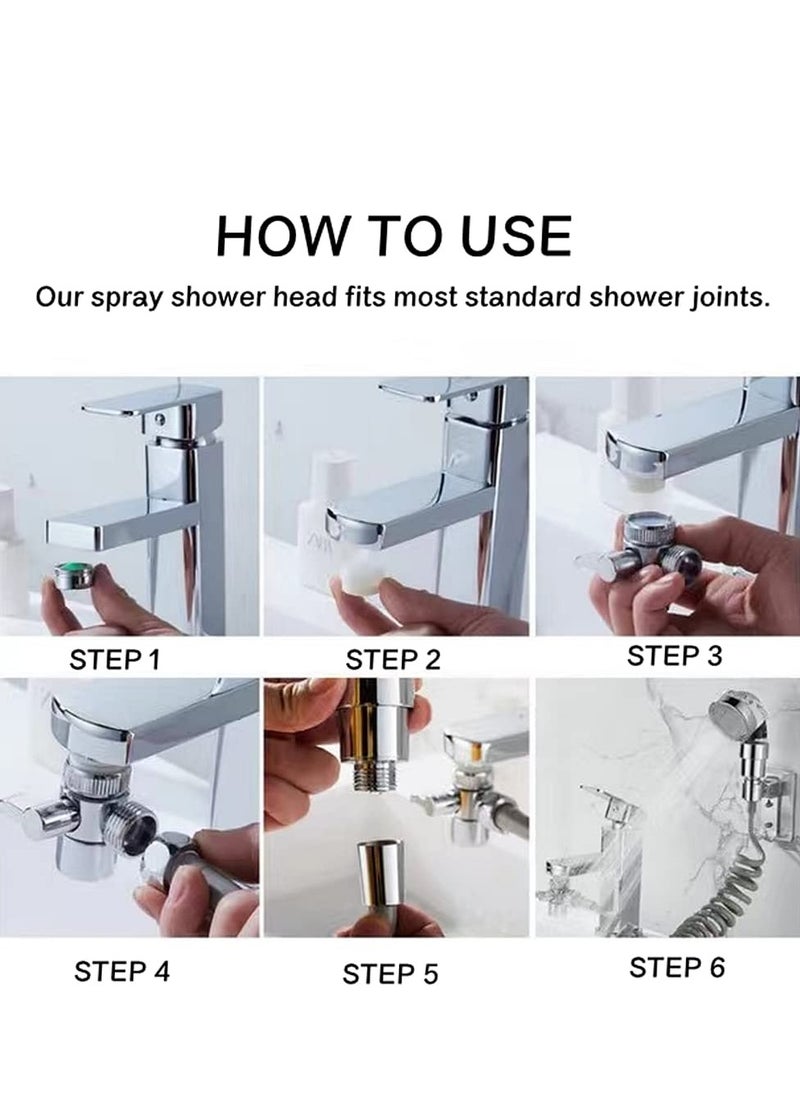 HOW TO USE

Our spray shower head fits most standard shower joints.

STEP 1

STEP 2

STEP 3

STEP 4

STEP 5

STEP 6