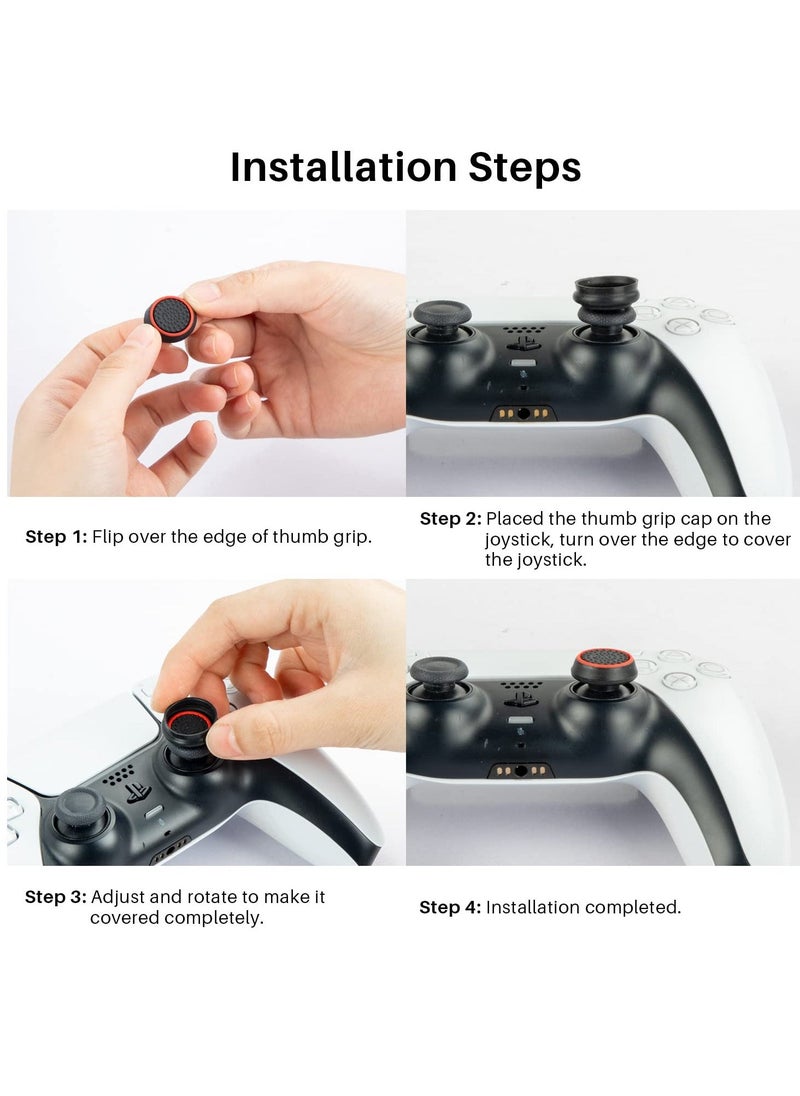 Installation Steps

Step 1: Flip over the edge of thumb grip.

Step 2: Placed the thumb grip cap on the joystick, turn over the edge to cover the joystick.

Step 3: Adjust and rotate to make it covered completely.

Step 4: Installation completed.