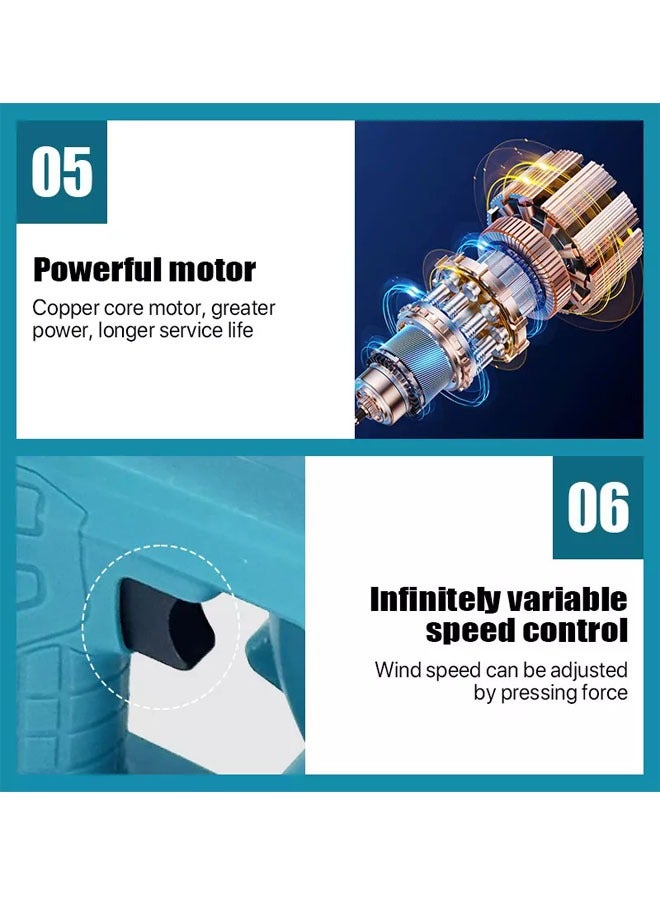 05

Powerful motor

Copper core motor, greater power, longer service life

06

Infinitely variable speed control

Wind speed can be adjusted by pressing force