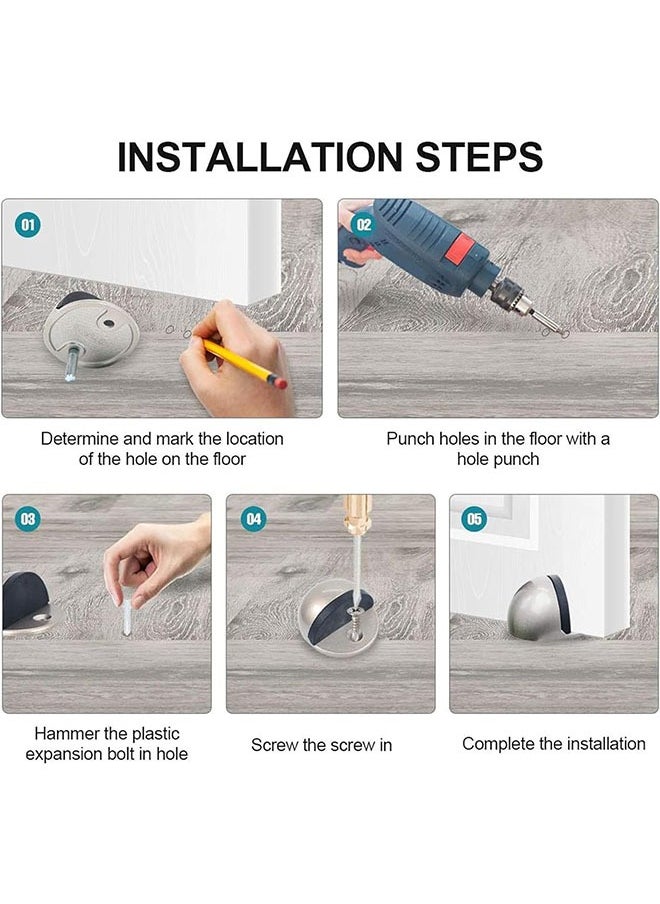 INSTALLATION STEPS

01

Determine and mark the location of the hole on the floor

02

Punch holes in the floor with a hole punch

03

Hammer the plastic expansion bolt in hole

04

Screw the screw in

05

Complete the installation