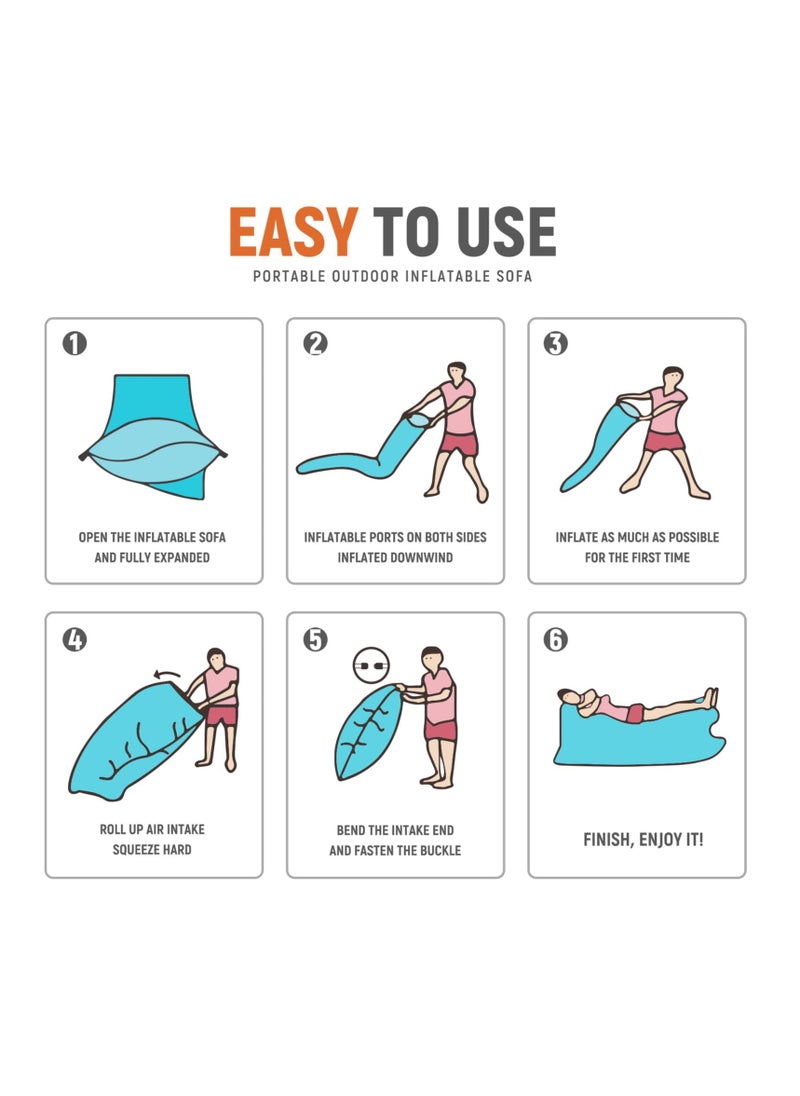 EASY TO USE

PORTABLE OUTDOOR INFLATABLE SOFA

1
OPEN THE INFLATABLE SOFA AND FULLY EXPANDED

2
INFLATABLE PORTS ON BOTH SIDES INFLATED DOWNWIND

3
INFLATE AS MUCH AS POSSIBLE FOR THE FIRST TIME

4
ROLL UP AIR INTAKE SQUEEZE HARD

5
BEND THE INTAKE END AND FASTEN THE BUCKLE

6
FINISH, ENJOY IT!