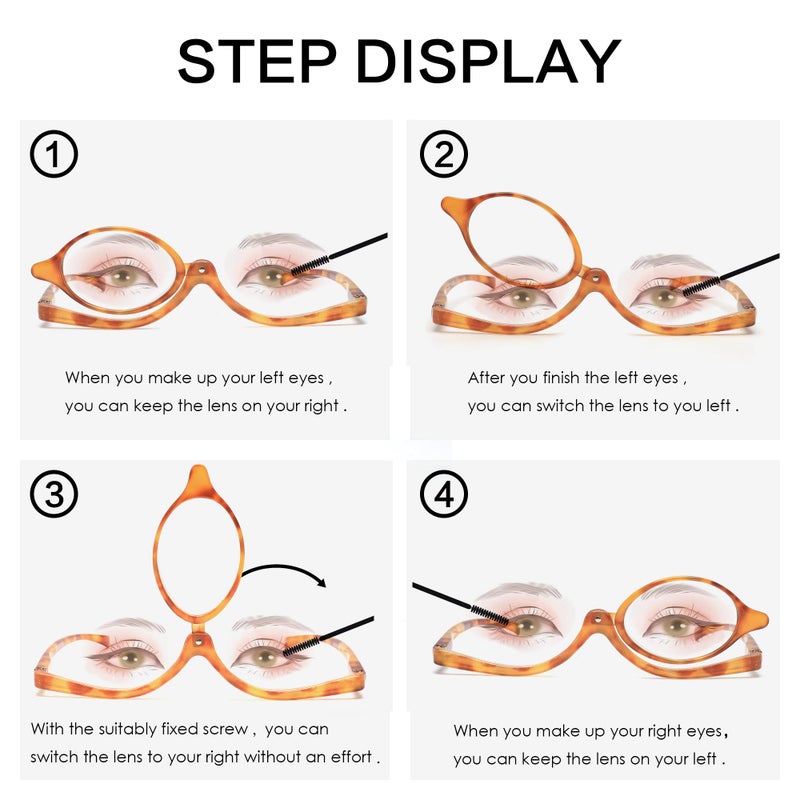 STEP DISPLAY

①

When you make up your left eyes , you can keep the lens on your right .

②

After you finish the left eyes , you can switch the lens to you left .

③

With the suitably fixed screw , you can switch the lens to your right without an effort .

④

When you make up your right eyes, you can keep the lens on your left .