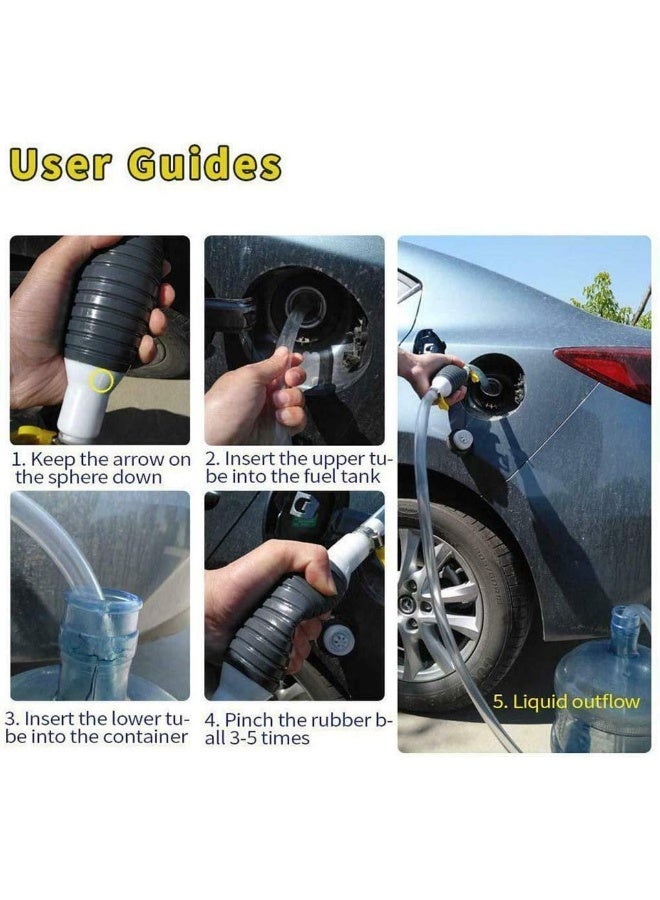 User Guides

1. Keep the arrow on the sphere down

2. Insert the upper tube into the fuel tank

3. Insert the lower tube into the container

4. Pinch the rubber ball 3-5 times

5. Liquid outflow