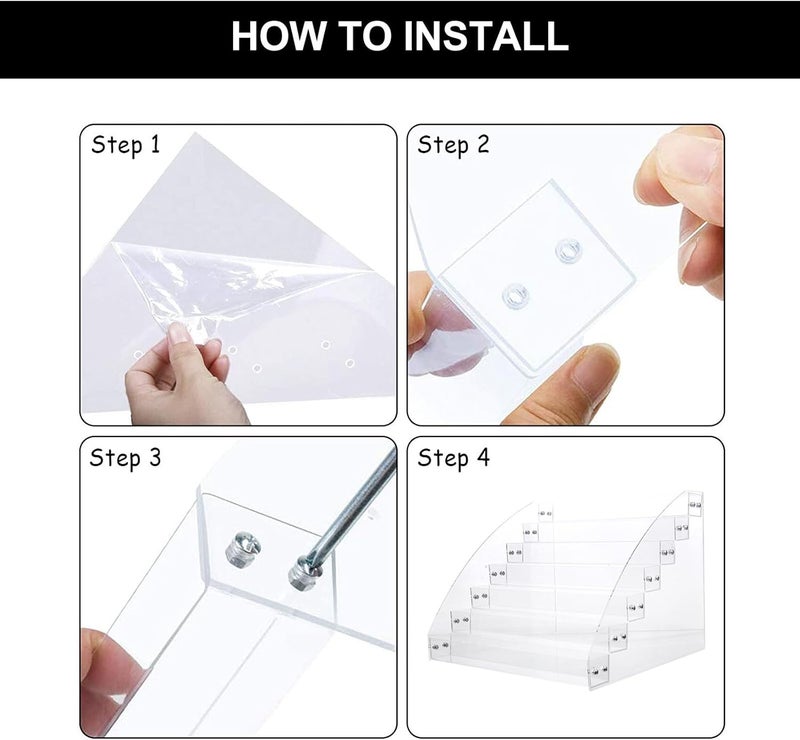 HOW TO INSTALL

Step 1

Step 2

Step 3

Step 4