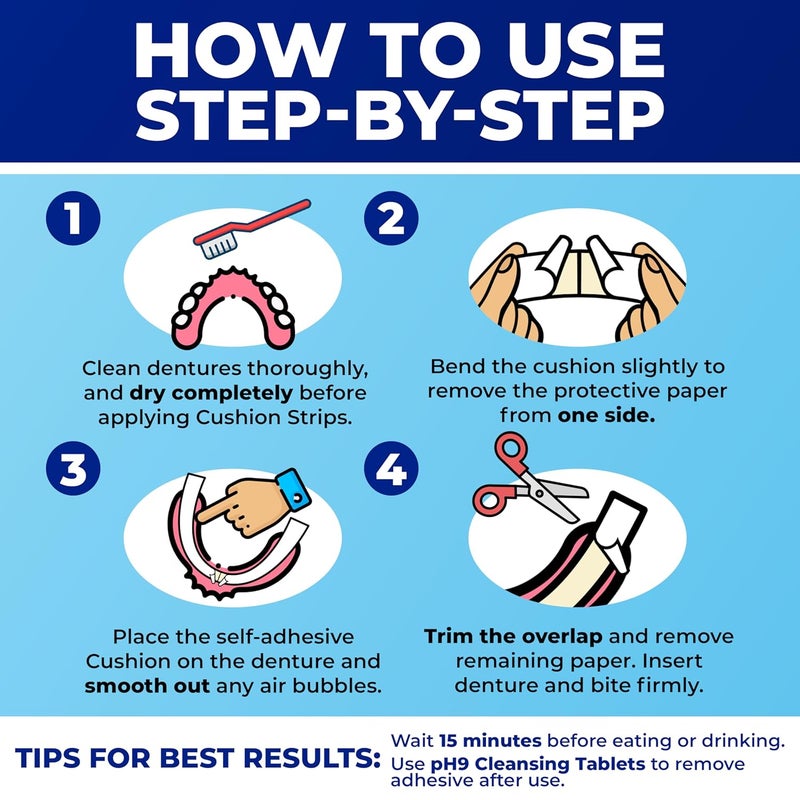 HOW TO USE
STEP-BY-STEP

1

Clean dentures thoroughly, and dry completely before applying Cushion Strips.

2

Bend the cushion slightly to remove the protective paper from one side.

3

Place the self-adhesive Cushion on the denture and smooth out any air bubbles.

4

Trim the overlap and remove remaining paper. Insert denture and bite firmly.

TIPS FOR BEST RESULTS:

Wait 15 minutes before eating or drinking.
Use pH9 Cleansing Tablets to remove adhesive after use.