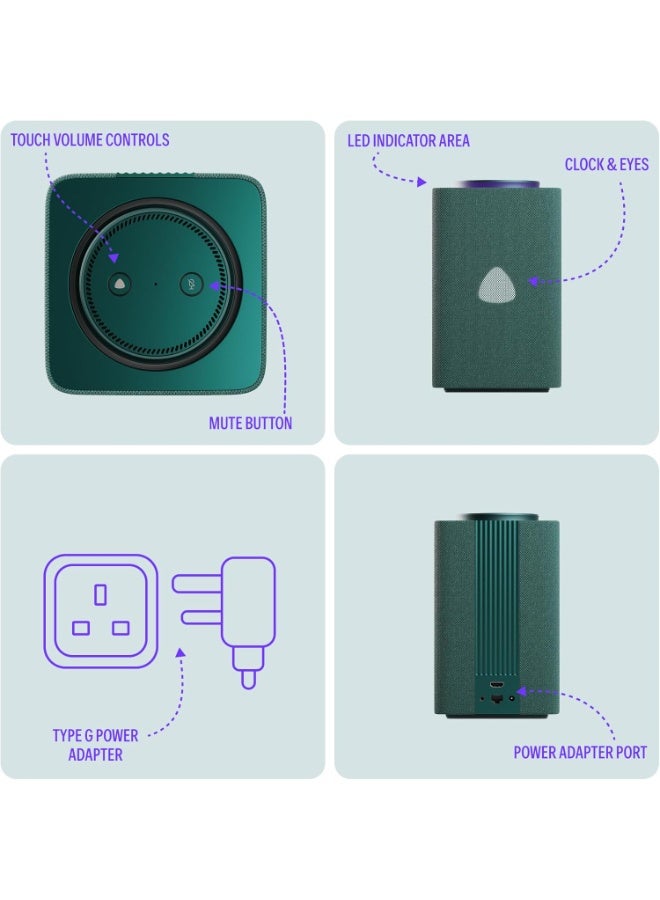 TOUCH VOLUME CONTROLS

MUTE BUTTON

LED INDICATOR AREA

CLOCK & EYES

TYPE G POWER ADAPTER

POWER ADAPTER PORT