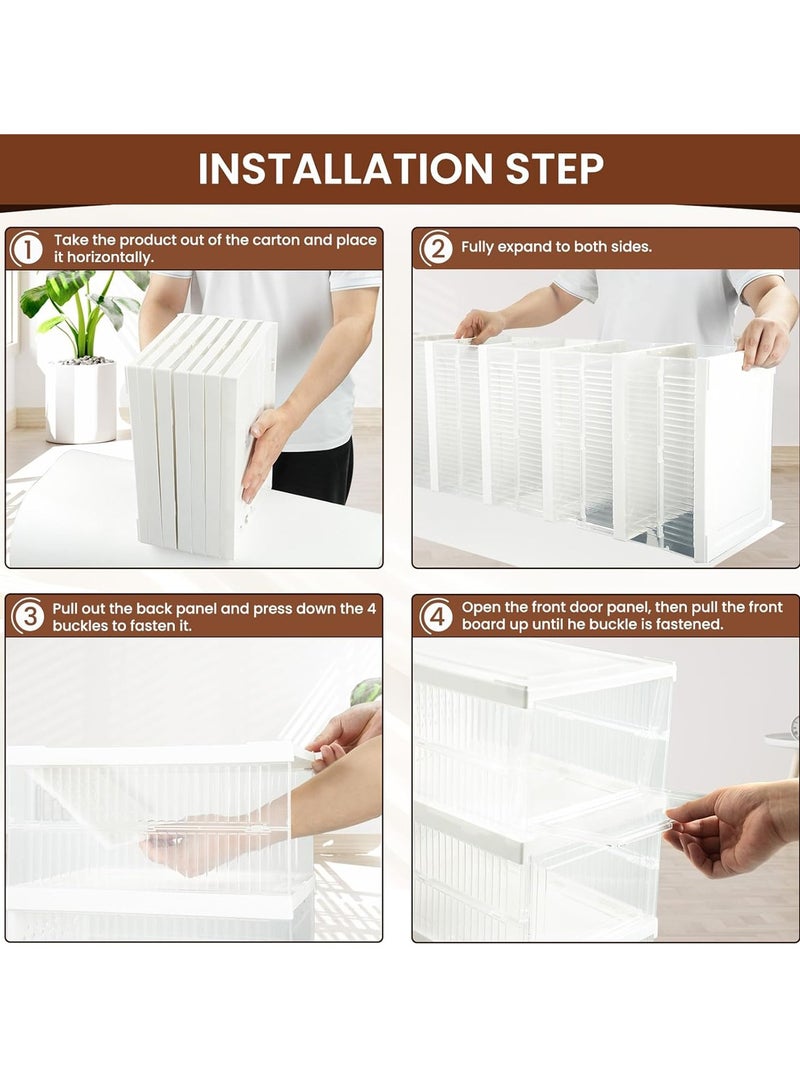 INSTALLATION STEP

1 Take the product out of the carton and place it horizontally.

2 Fully expand to both sides.

3 Pull out the back panel and press down the 4 buckles to fasten it.

4 Open the front door panel, then pull the front board up until he buckle is fastened.