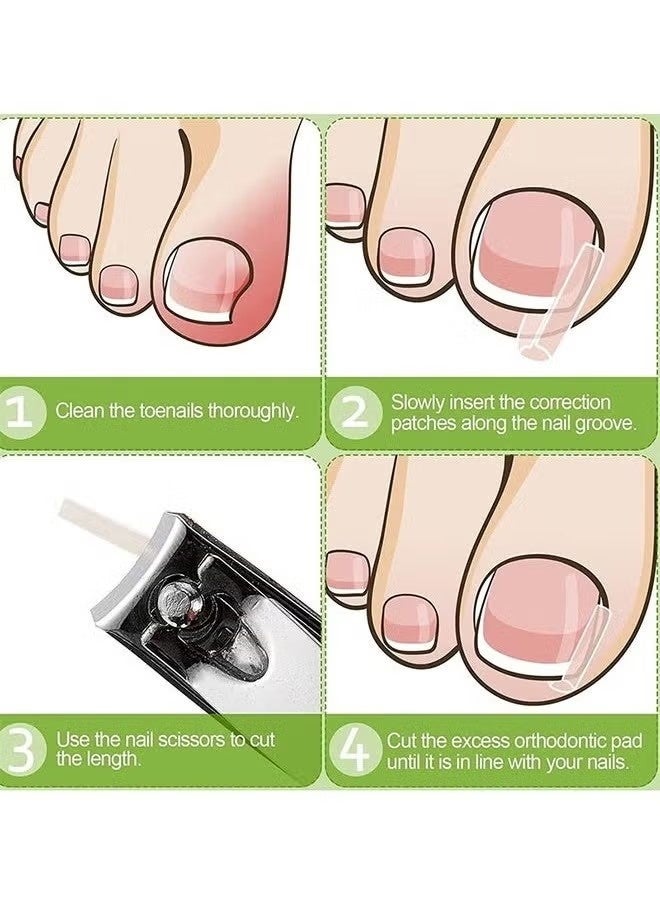 1 Clean the toenails thoroughly.

2 Slowly insert the correction patches along the nail groove.

3 Use the nail scissors to cut the length.

4 Cut the excess orthodontic pad until it is in line with your nails.