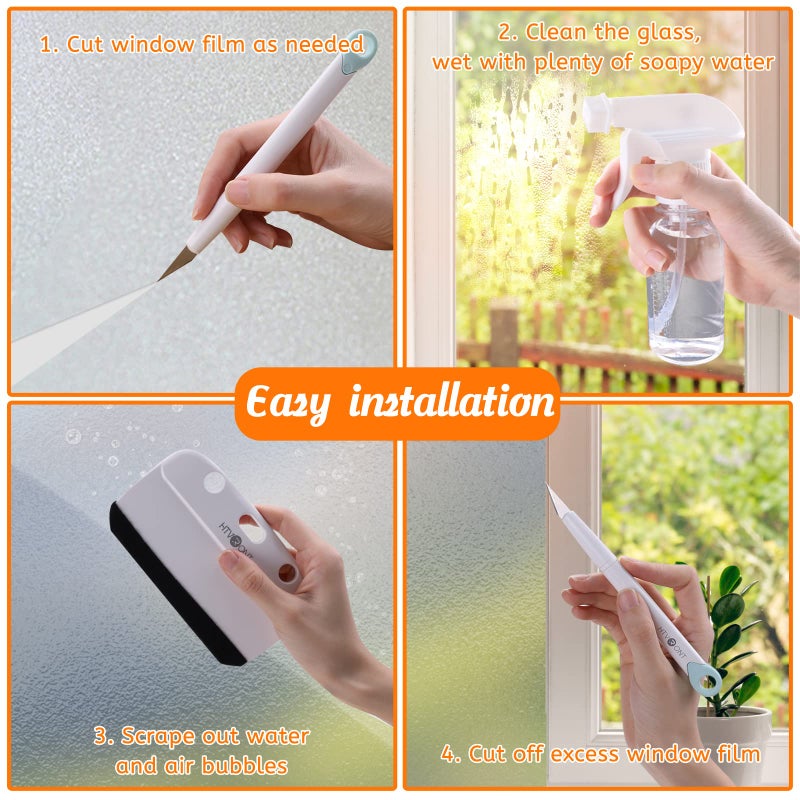 1. Cut window film as needed

2. Clean the glass, wet with plenty of soapy water

Easy installation

HTVRONT

3. Scrape out water and air bubbles

HTVRONT

4. Cut off excess window film