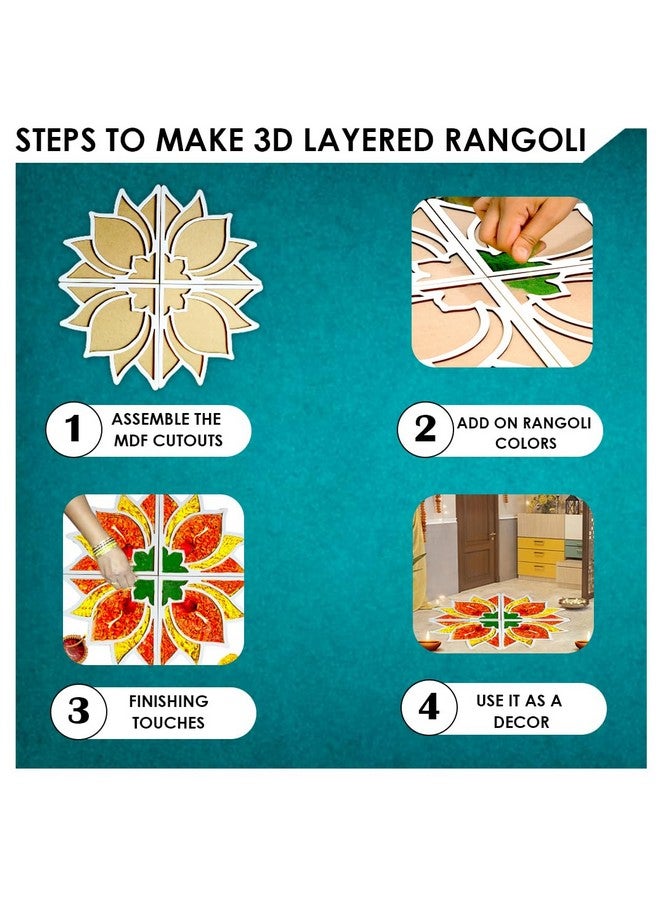 STEPS TO MAKE 3D LAYERED RANGOLI

1 ASSEMBLE THE MDF CUTOUTS

2 ADD ON RANGOLI COLORS

3 FINISHING TOUCHES

4 USE IT AS A DECOR