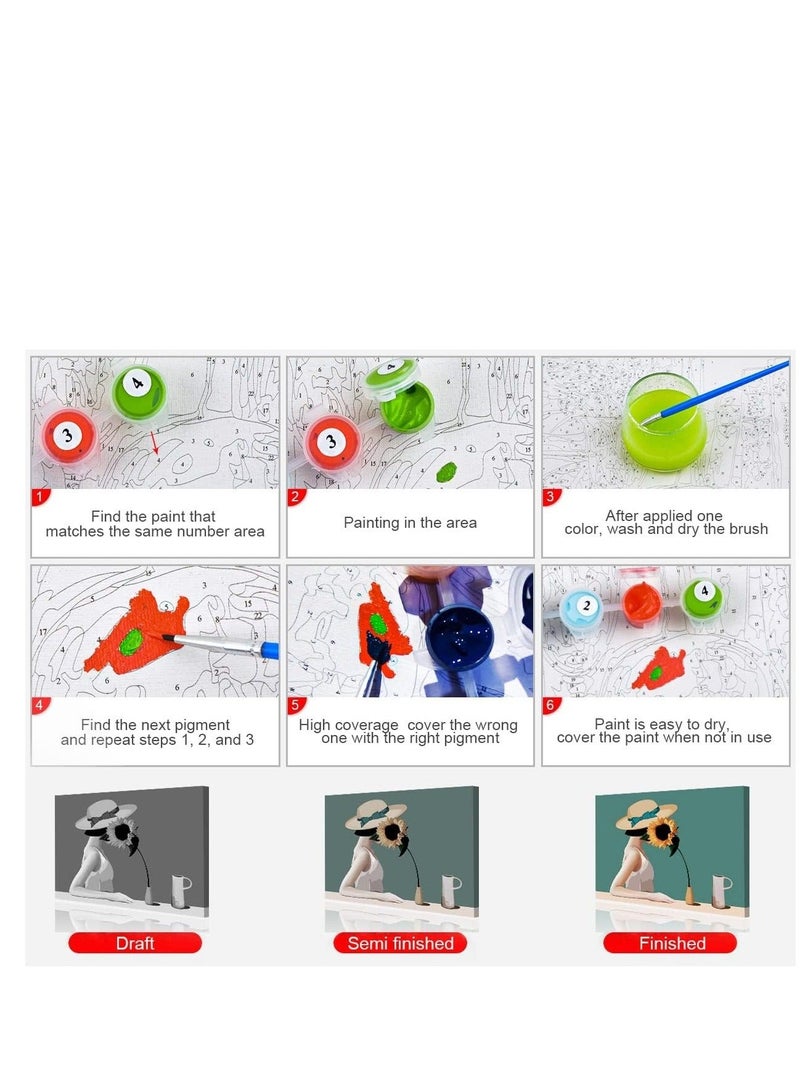 1
Find the paint that matches the same number area

2
Painting in the area

3
After applied one color, wash and dry the brush

4
Find the next pigment and repeat steps 1, 2, and 3

5
High coverage cover the wrong one with the right pigment

6
Paint is easy to dry, cover the paint when not in use

Draft

Semi finished

Finished