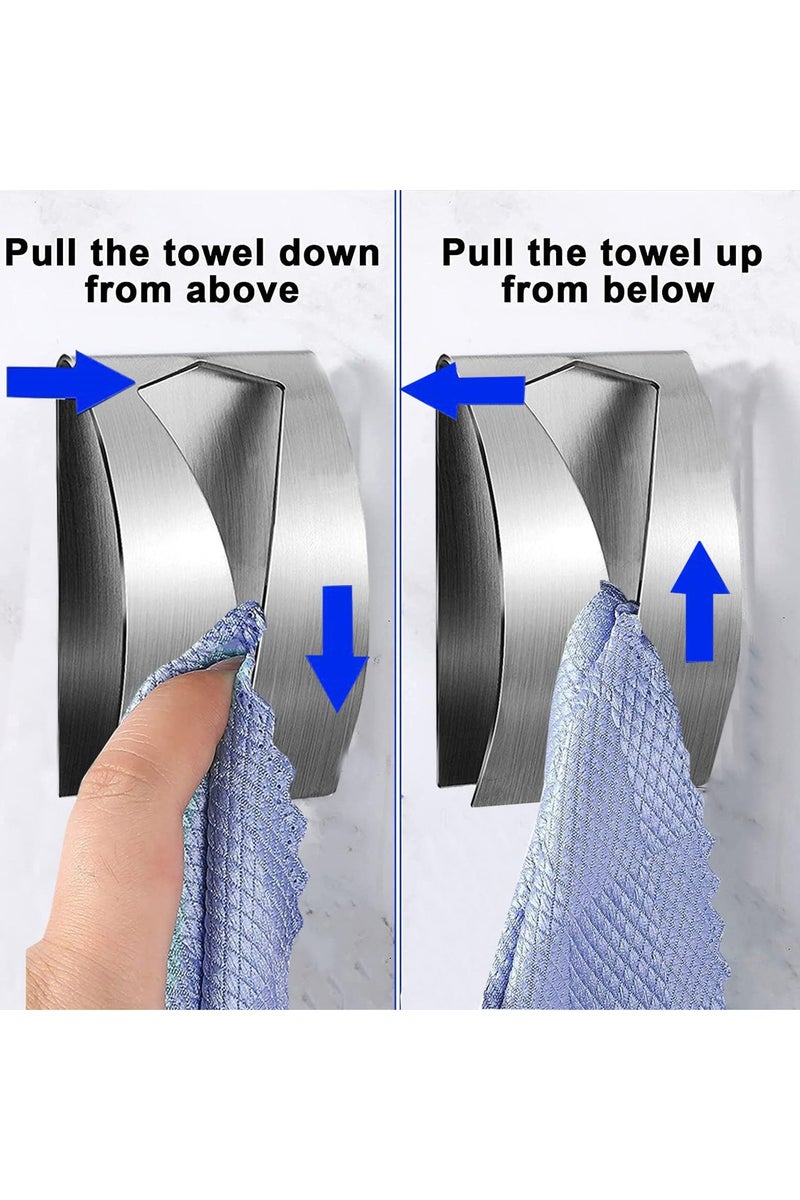 Pull the towel down from above

Pull the towel up from below