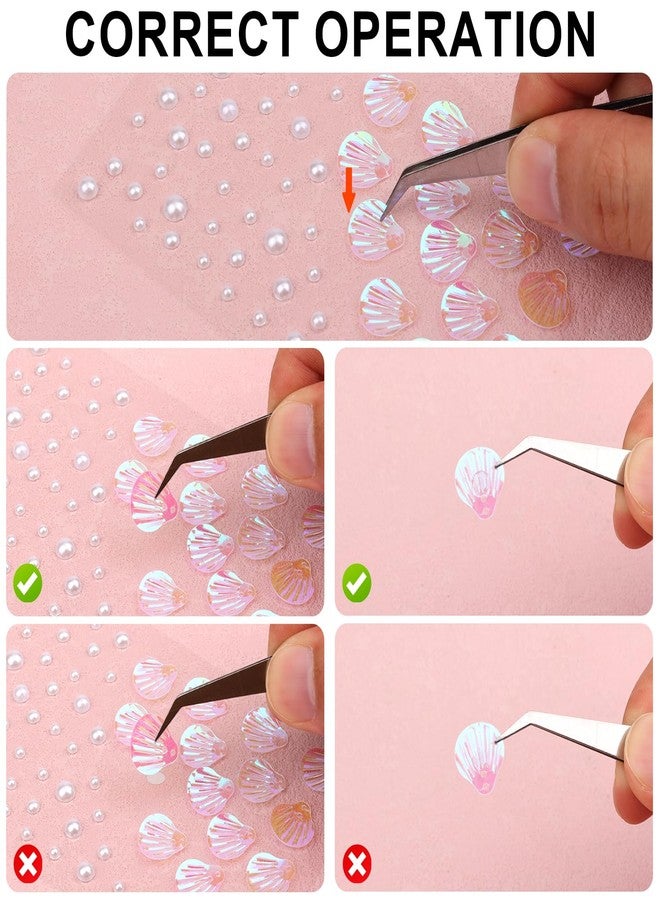 CORRECT OPERATION