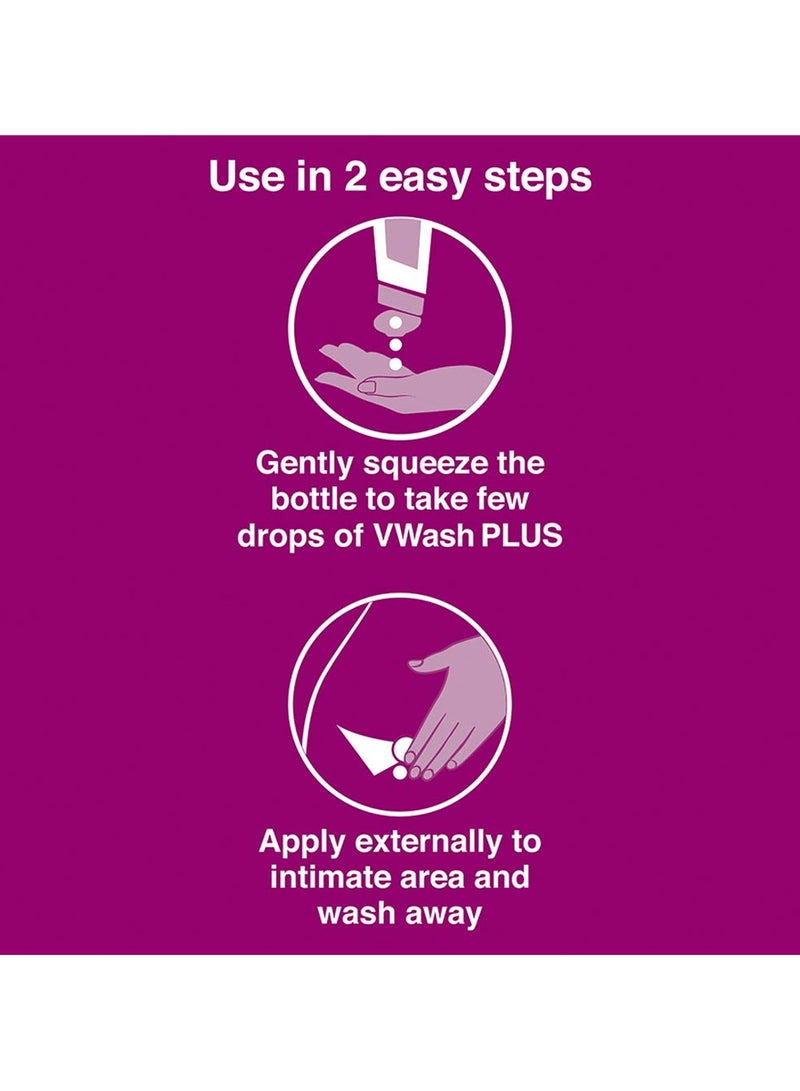 Use in 2 easy steps

Gently squeeze the bottle to take few drops of VWash PLUS

Apply externally to intimate area and wash away