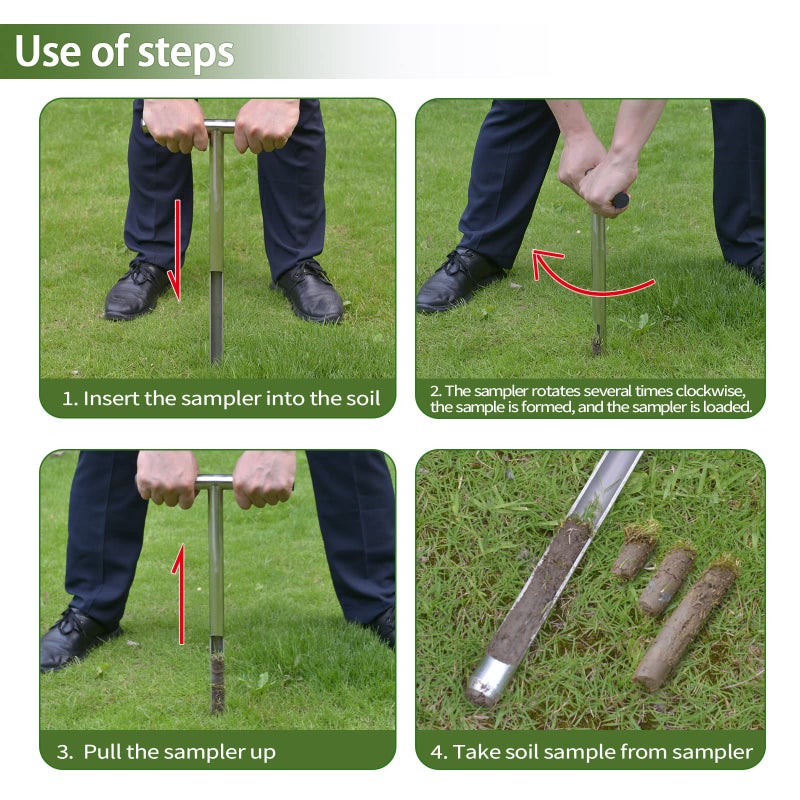 Use of steps

1. Insert the sampler into the soil

2. The sampler rotates several times clockwise, the sample is formed, and the sampler is loaded.

3. Pull the sampler up

4. Take soil sample from sampler