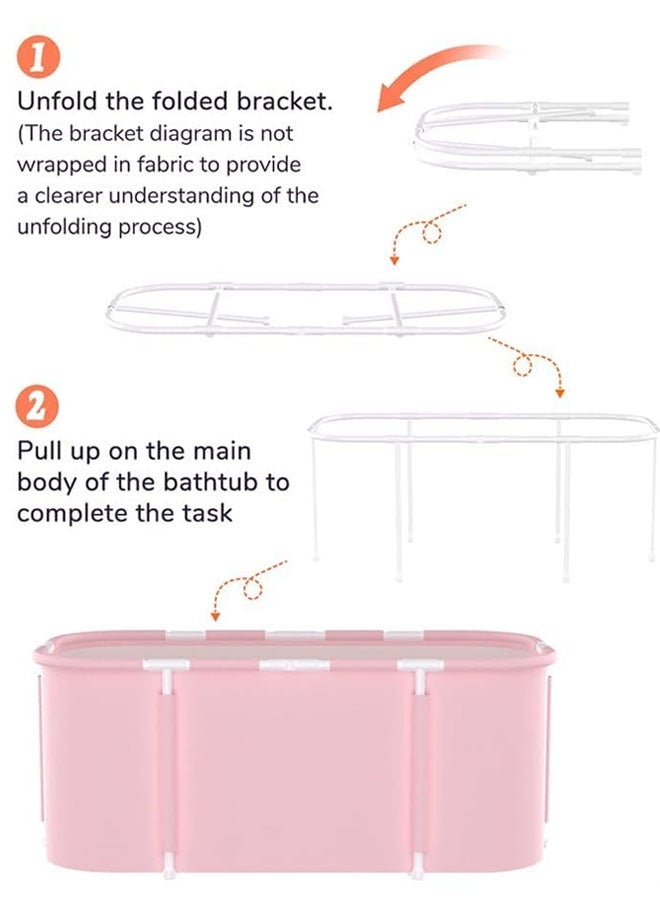 1

Unfold the folded bracket. (The bracket diagram is not wrapped in fabric to provide a clearer understanding of the unfolding process)

2

Pull up on the main body of the bathtub to complete the task