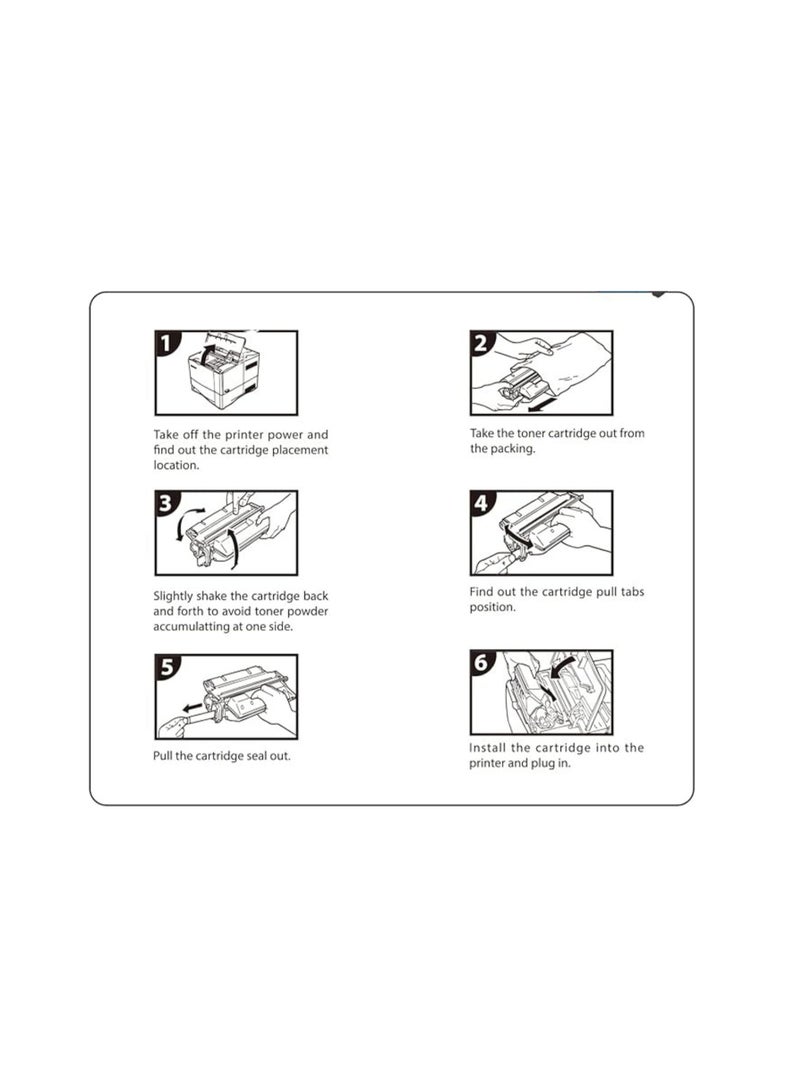 1

Take off the printer power and find out the cartridge placement location.

2

Take the toner cartridge out from the packing.

3

Slightly shake the cartridge back and forth to avoid toner powder accumulatting at one side.

4

Find out the cartridge pull tabs position.

5

Pull the cartridge seal out.

6

Install the cartridge into the printer and plug in.