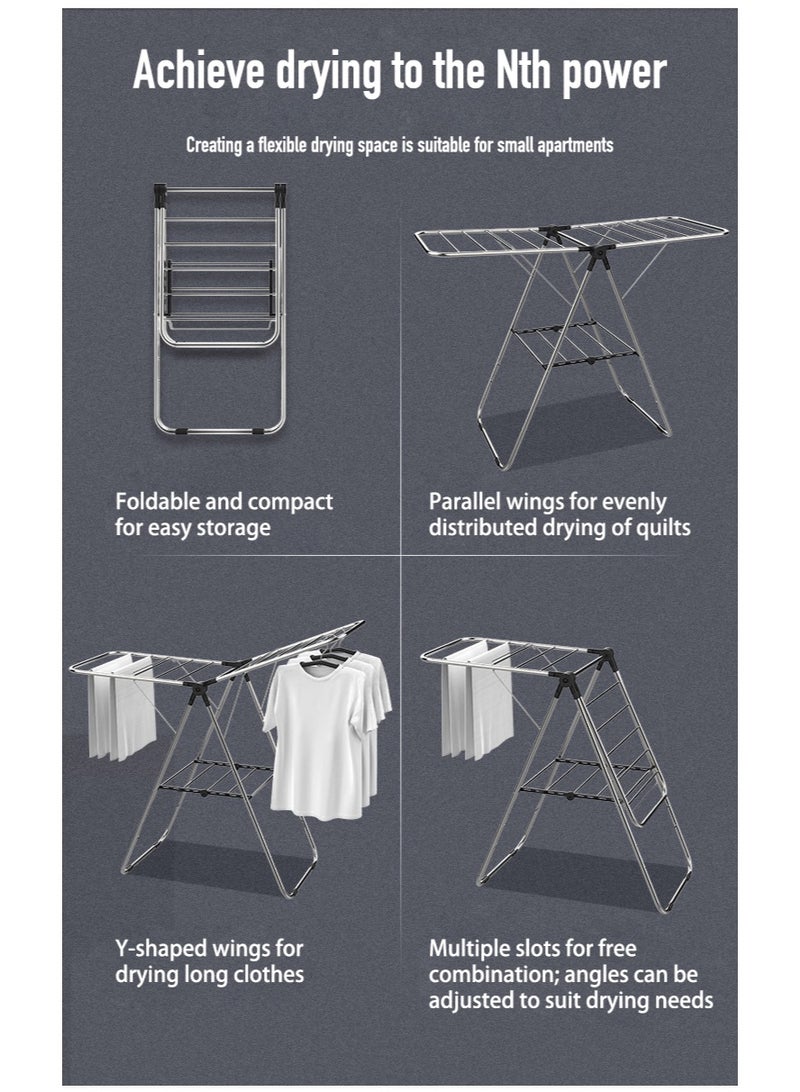 Achieve drying to the Nth power

Creating a flexible drying space is suitable for small apartments

Foldable and compact for easy storage

Parallel wings for evenly distributed drying of quilts

Y-shaped wings for drying long clothes

Multiple slots for free combination; angles can be adjusted to suit drying needs