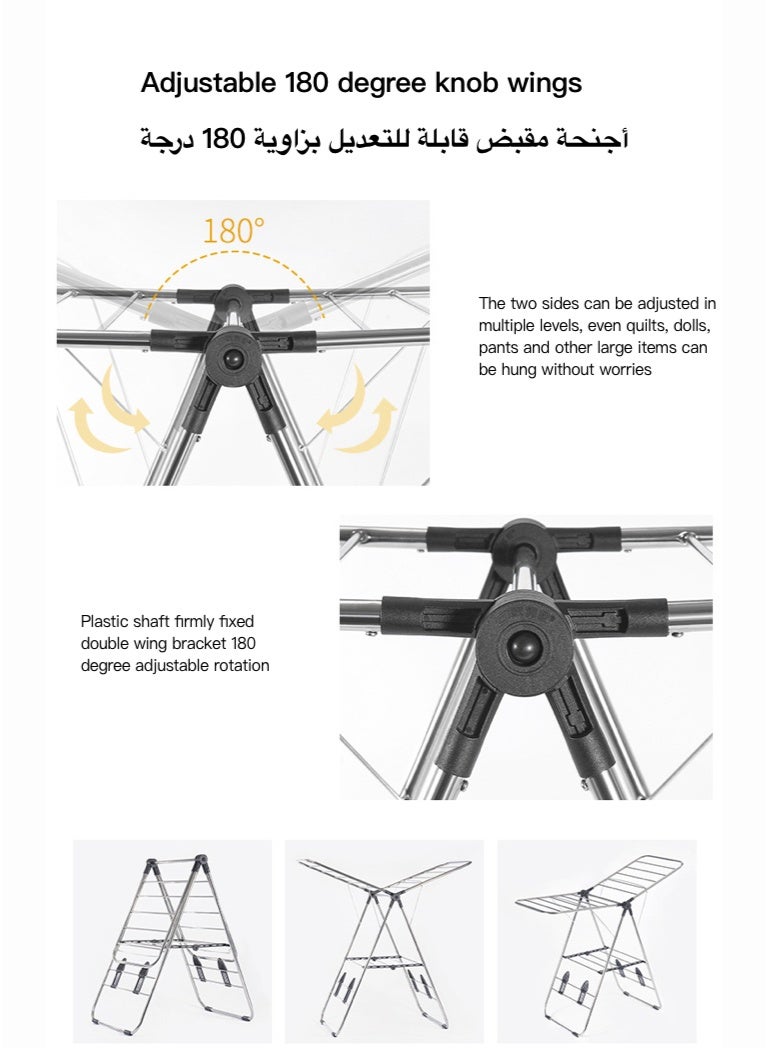 Adjustable 180 degree knob wings

أجنحة مقبض قابلة للتعديل بزاوية 180 درجة

180°

The two sides can be adjusted in multiple levels, even quilts, dolls, pants and other large items can be hung without worries

Plastic shaft firmly fixed double wing bracket 180 degree adjustable rotation