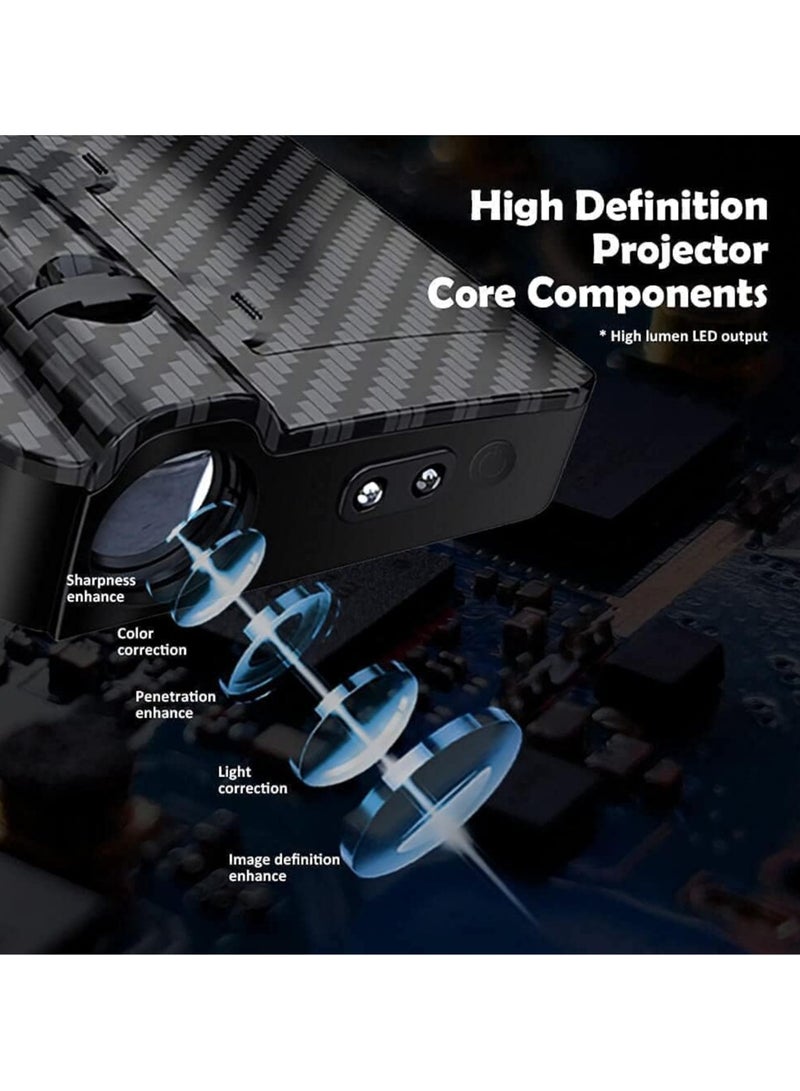 High Definition Projector Core Components

* High lumen LED output

Sharpness enhance

Color correction

Penetration enhance

Light correction

Image definition enhance