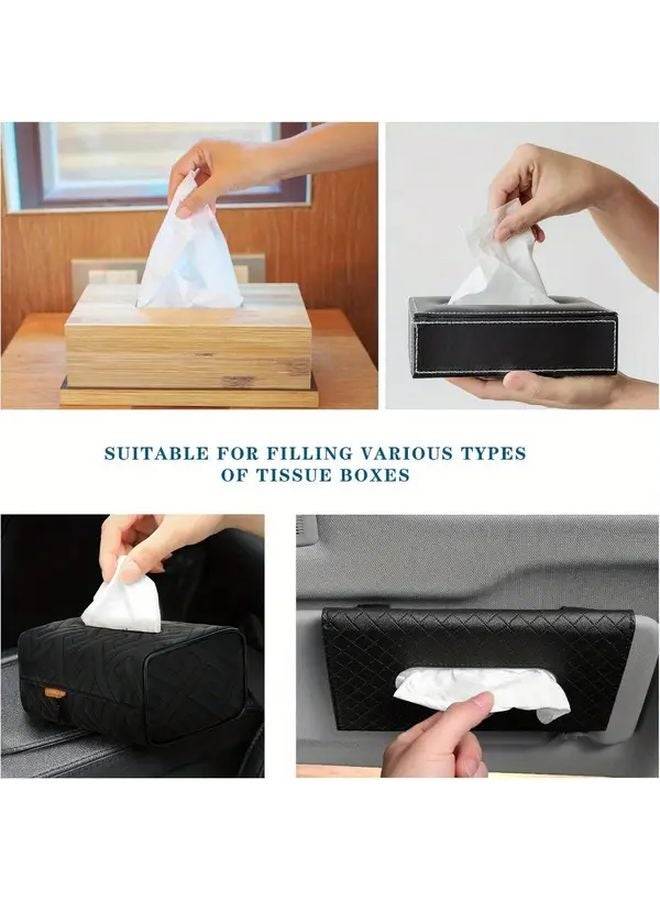 SUITABLE FOR FILLING VARIOUS TYPES OF TISSUE BOXES