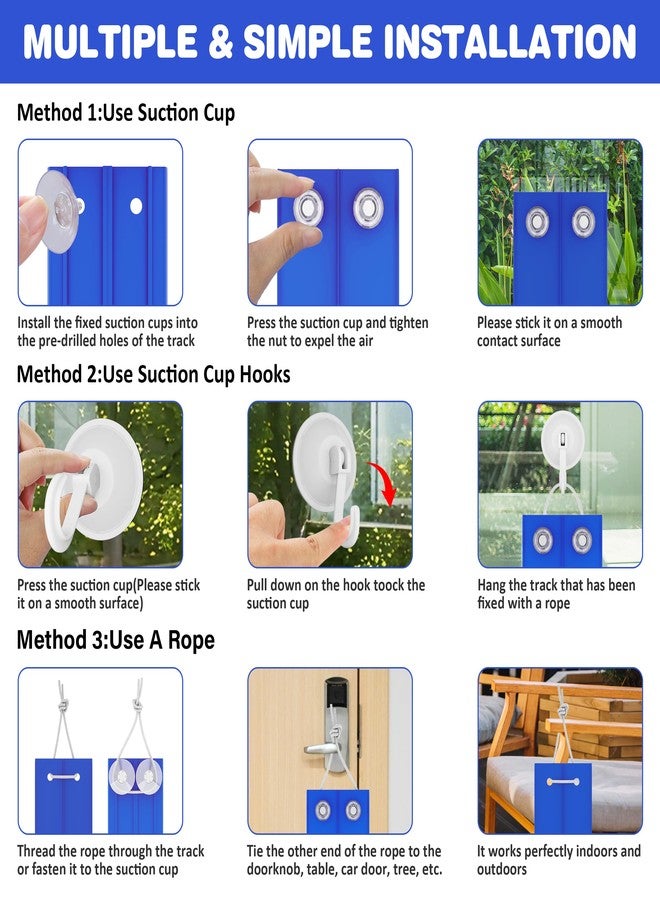 MULTIPLE & SIMPLE INSTALLATION

Method 1:Use Suction Cup

Install the fixed suction cups into the pre-drilled holes of the track

Press the suction cup and tighten the nut to expel the air

Please stick it on a smooth contact surface

Method 2:Use Suction Cup Hooks

Press the suction cup(Please stick it on a smooth surface)

Pull down on the hook toock the suction cup

Hang the track that has been fixed with a rope

Method 3:Use A Rope

Thread the rope through the track or fasten it to the suction cup

Tie the other end of the rope to the doorknob, table, car door, tree, etc.

It works perfectly indoors and outdoors