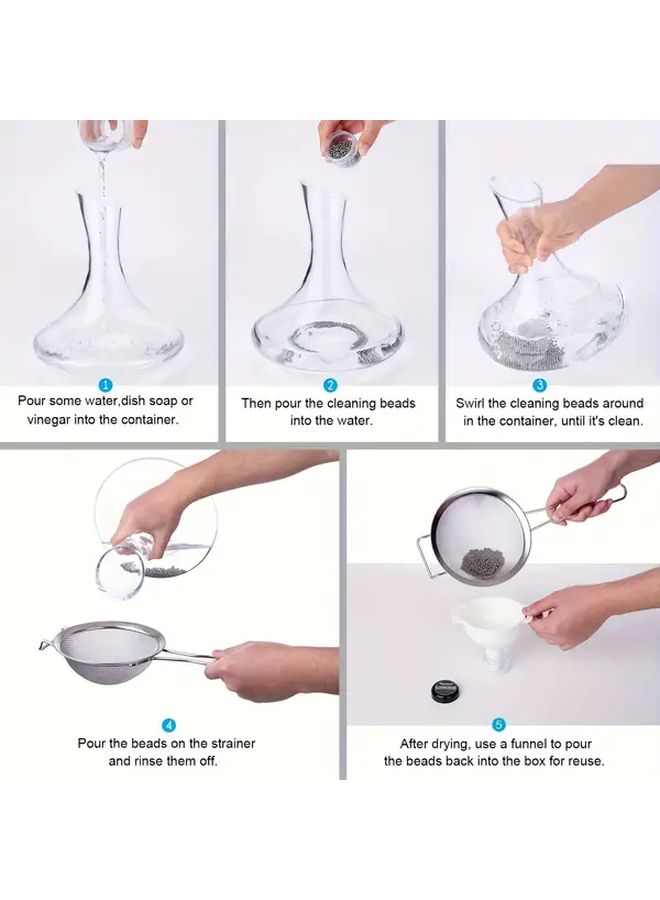 1
Pour some water,dish soap or vinegar into the container.

2
Then pour the cleaning beads into the water.

3
Swirl the cleaning beads around in the container, until it's clean.

4
Pour the beads on the strainer and rinse them off.

5
After drying, use a funnel to pour the beads back into the box for reuse.