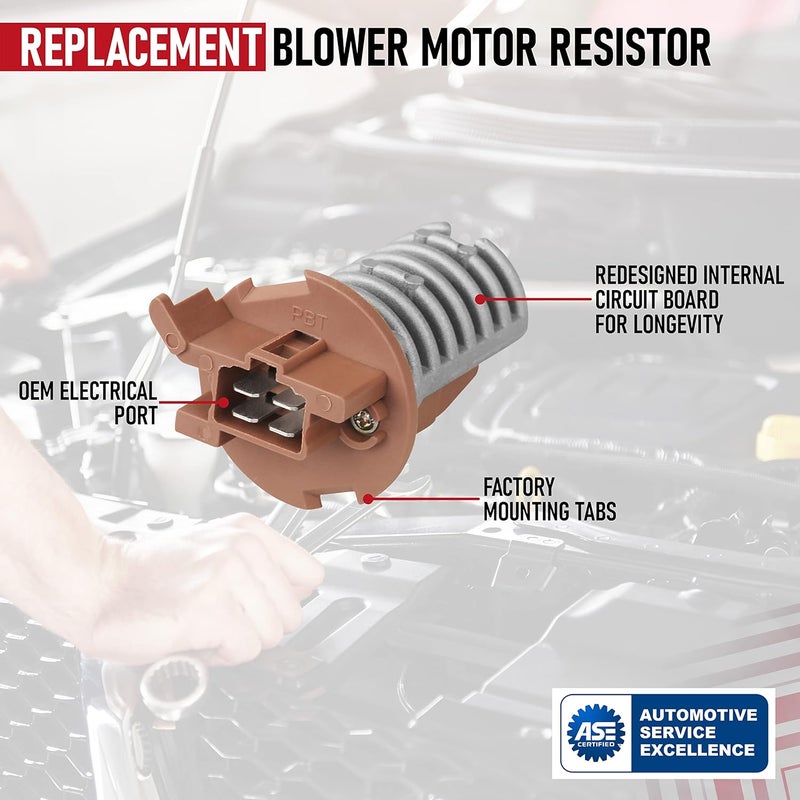 REPLACEMENT BLOWER MOTOR RESISTOR

PBT

REDESIGNED INTERNAL CIRCUIT BOARD FOR LONGEVITY

OEM ELECTRICAL PORT

FACTORY MOUNTING TABS

ASE CERTIFIED

AUTOMOTIVE SERVICE EXCELLENCE