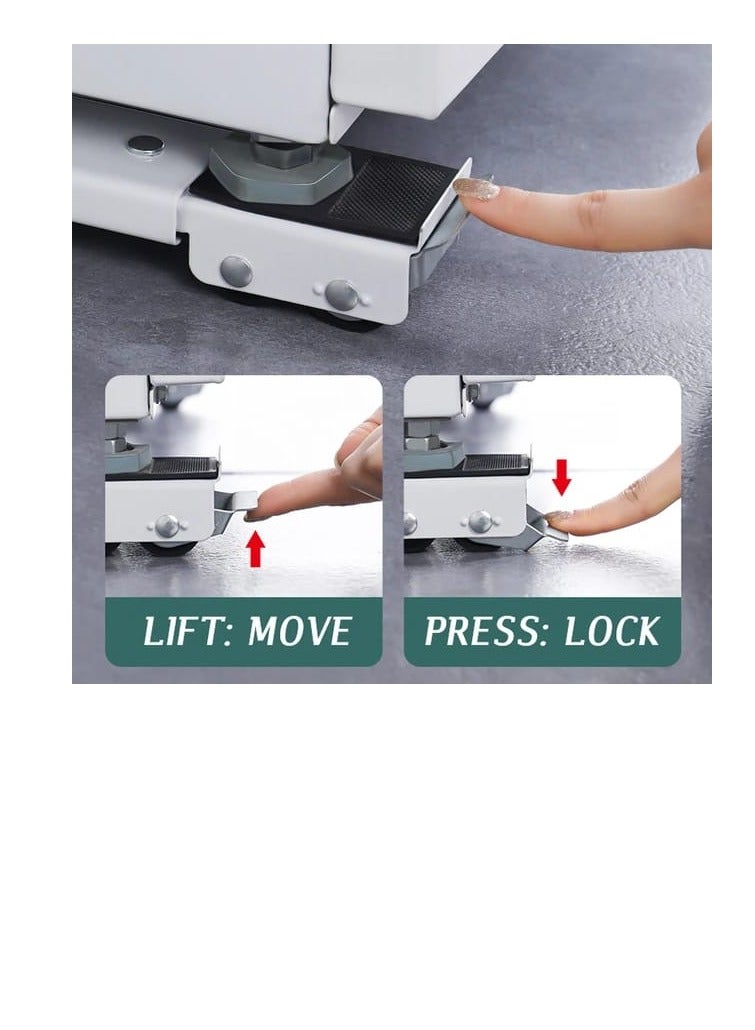 LIFT: MOVE

PRESS: LOCK