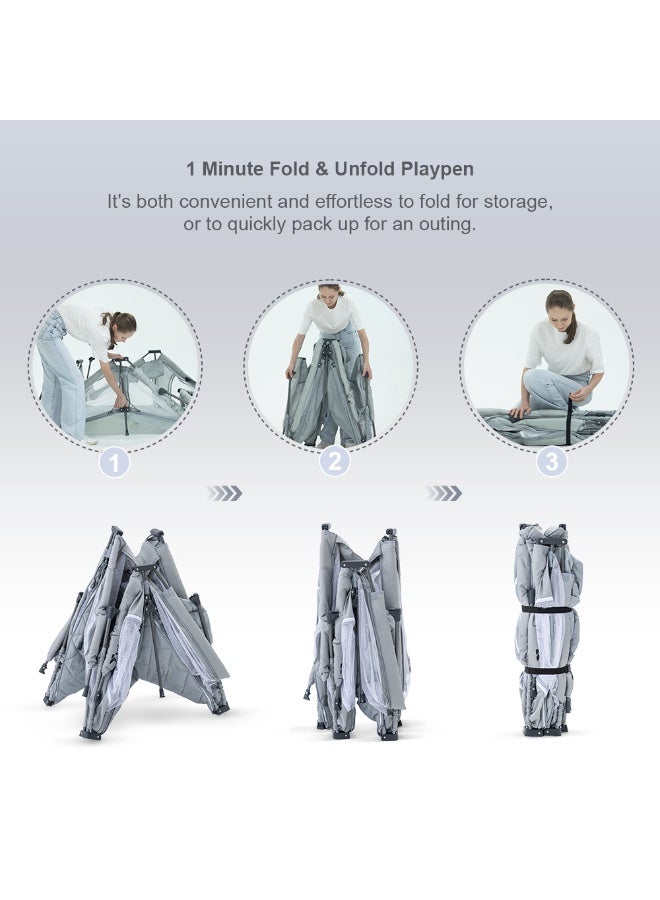 1 Minute Fold & Unfold Playpen

It's both convenient and effortless to fold for storage, or to quickly pack up for an outing.

1

2

3