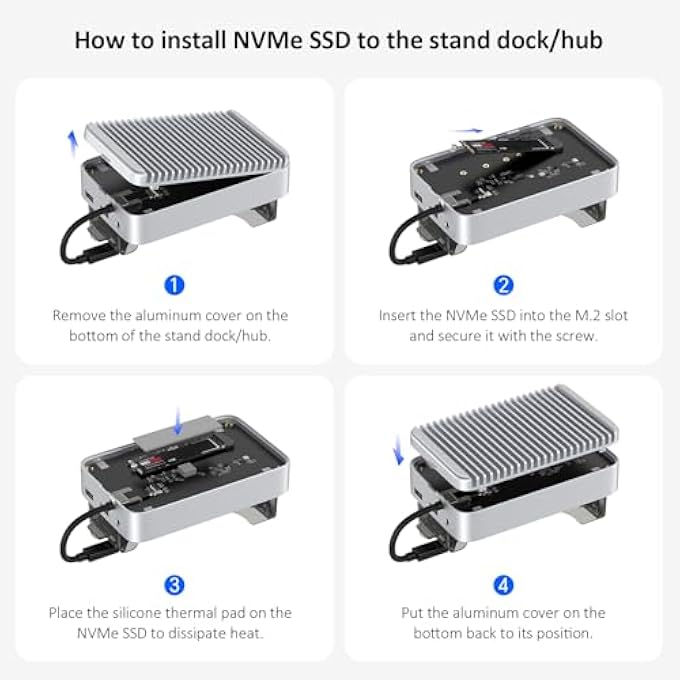 How to install NVMe SSD to the stand dock/hub

1
Remove the aluminum cover on the bottom of the stand dock/hub.

2
Insert the NVMe SSD into the M.2 slot and secure it with the screw.

3
Place the silicone thermal pad on the NVMe SSD to dissipate heat.

4
Put the aluminum cover on the bottom back to its position.