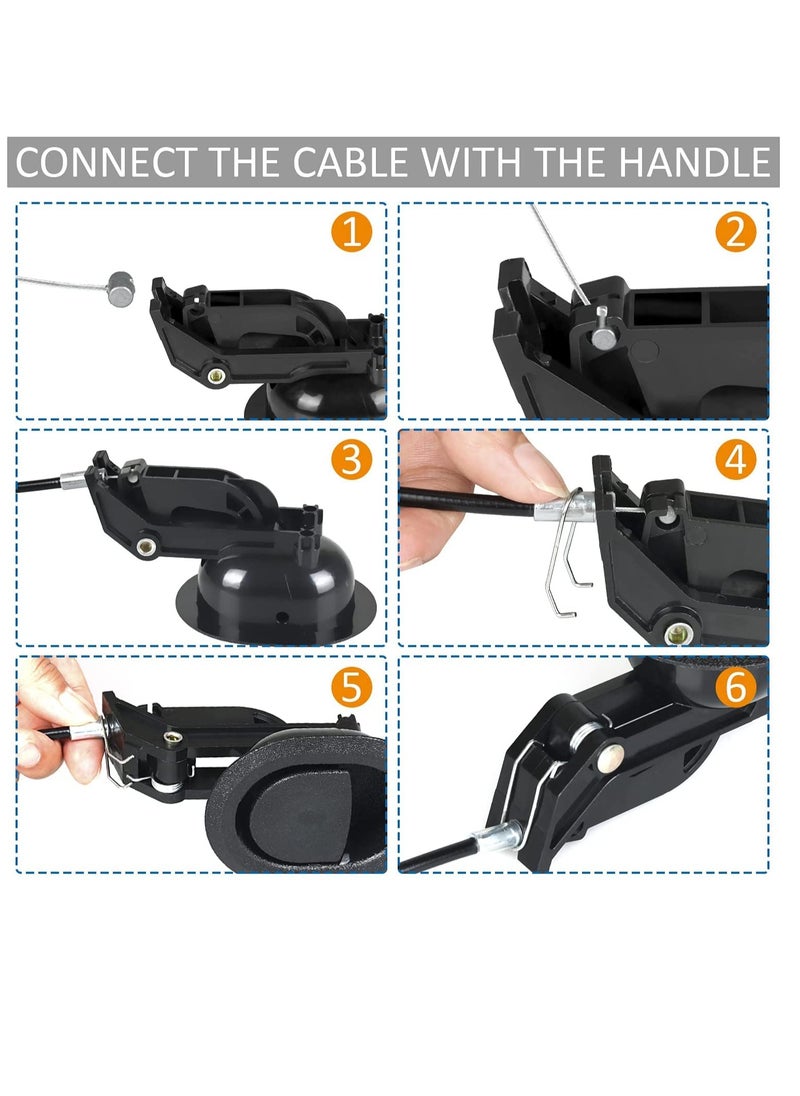 CONNECT THE CABLE WITH THE HANDLE

1

2

3

4

5

6