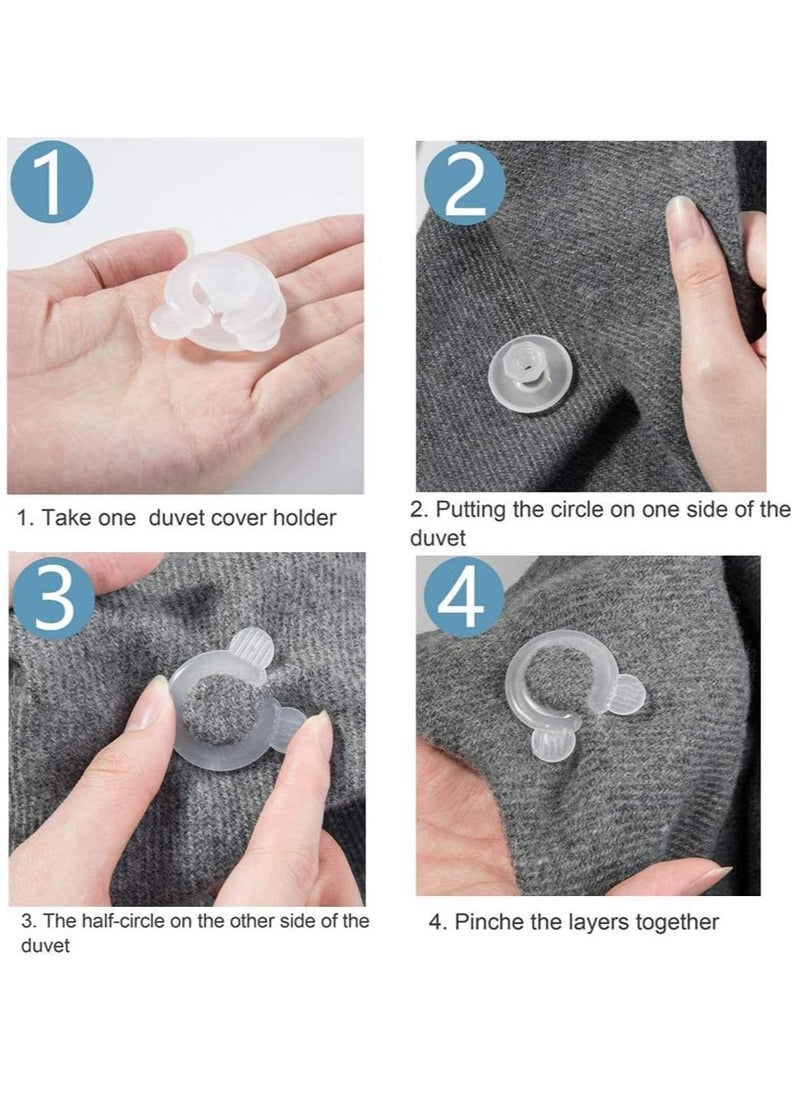 1

1. Take one  duvet cover holder

2

2. Putting the circle on one side of the duvet

3

3. The half-circle on the other side of the duvet

4

4. Pinche the layers together