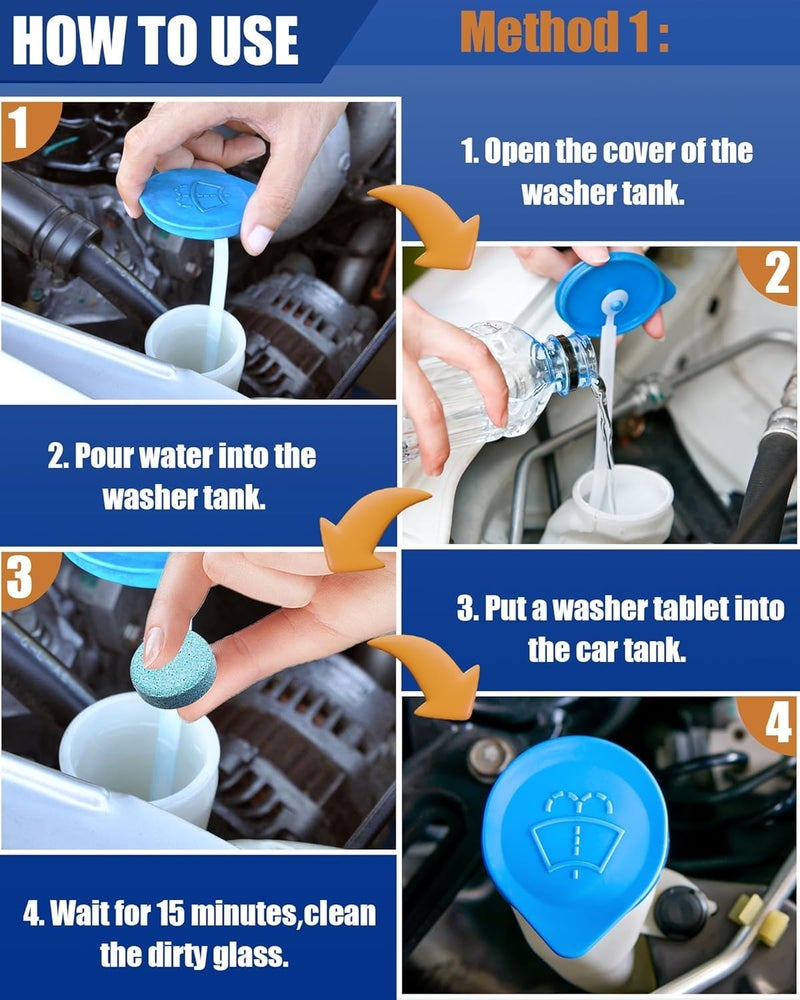 HOW TO USE

Method 1 :

1

1. Open the cover of the washer tank.

2

2. Pour water into the washer tank.

3

3. Put a washer tablet into the car tank.

4

4. Wait for 15 minutes,clean the dirty glass.