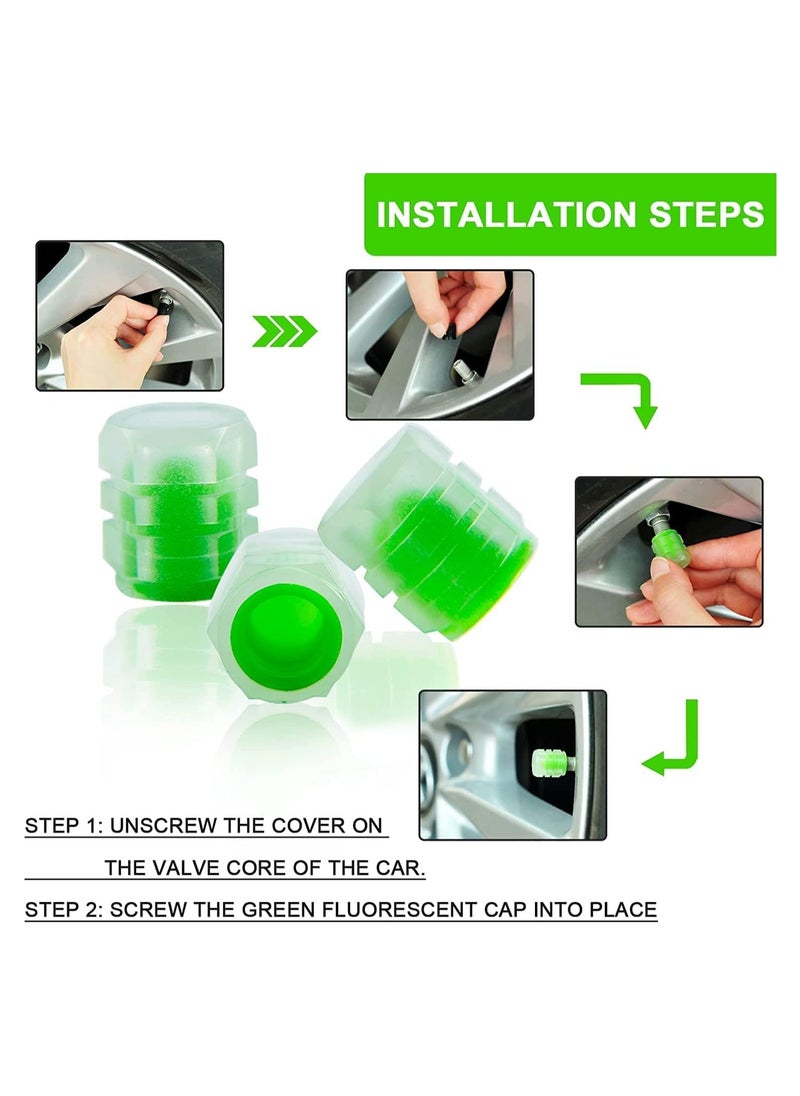 INSTALLATION STEPS

STEP 1: UNSCREW THE COVER ON THE VALVE CORE OF THE CAR.

STEP 2: SCREW THE GREEN FLUORESCENT CAP INTO PLACE