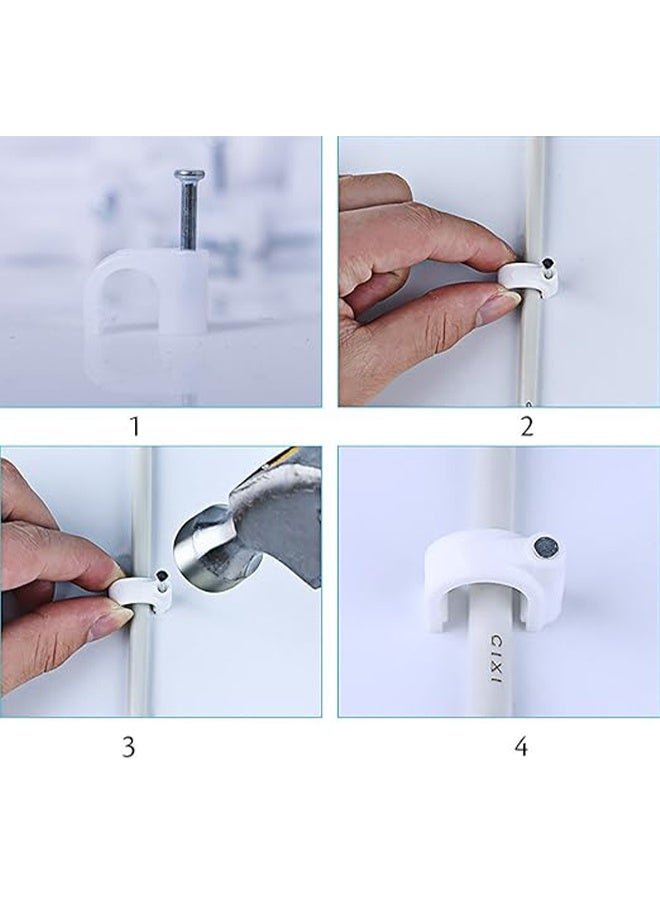 1

2

3

CIXI

4