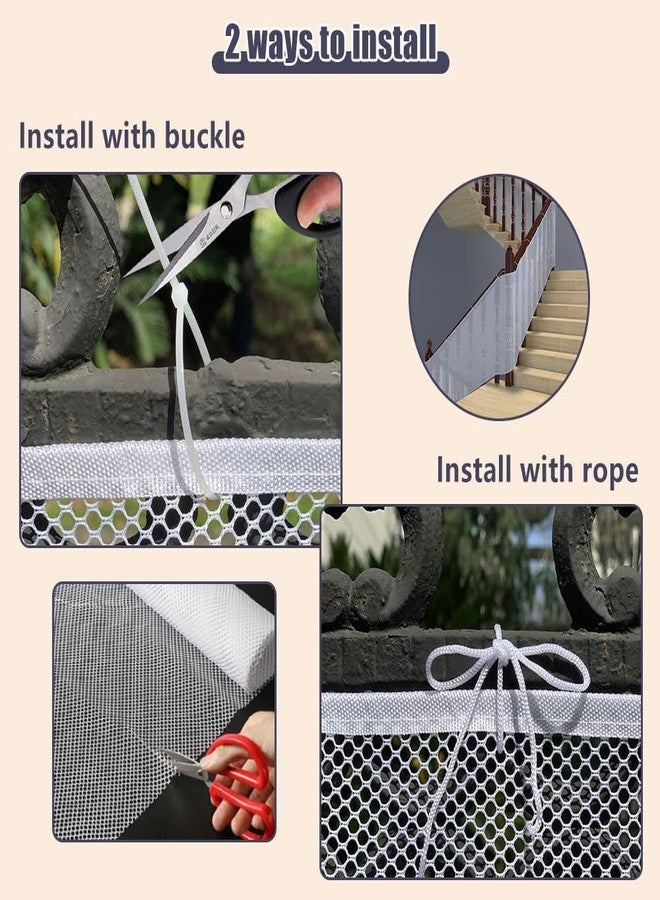 2 ways to install

Install with buckle

Install with rope