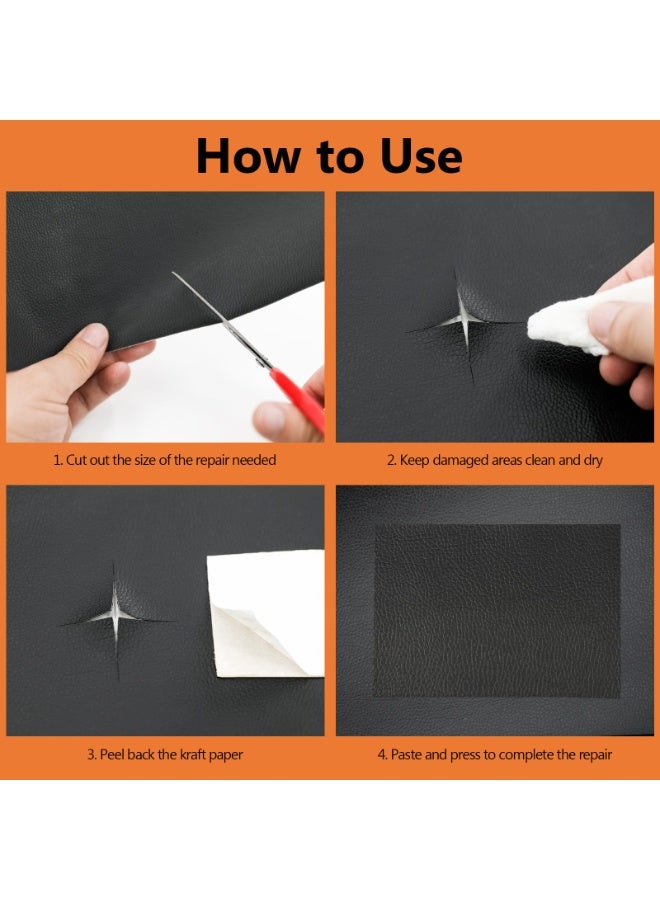 How to Use

1. Cut out the size of the repair needed

2. Keep damaged areas clean and dry

3. Peel back the kraft paper

4. Paste and press to complete the repair