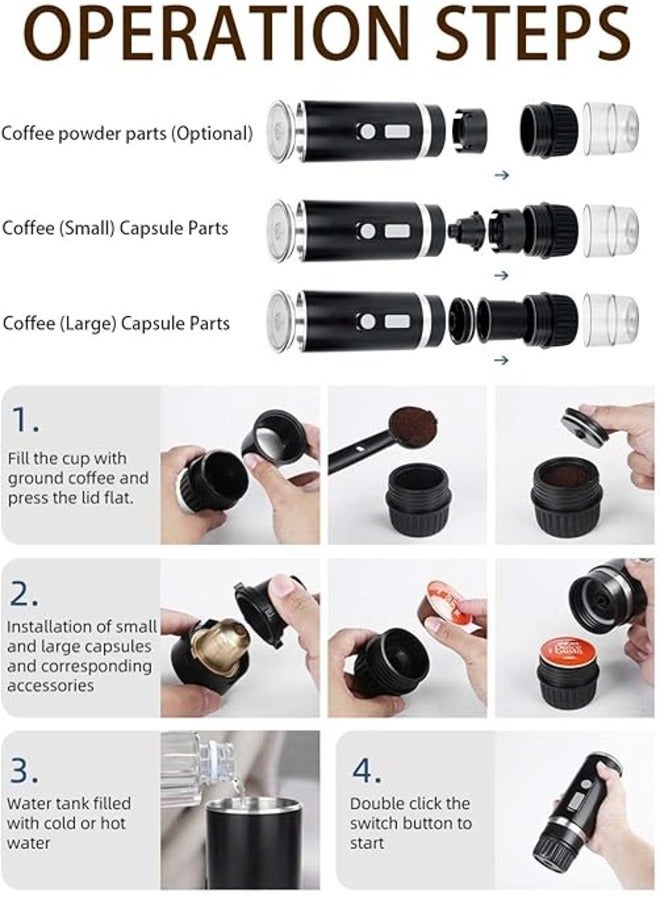 OPERATION STEPS

Coffee powder parts (Optional)

Coffee (Small) Capsule Parts

Coffee (Large) Capsule Parts

1.
Fill the cup with ground coffee and press the lid flat.

2.
Installation of small and large capsules and corresponding accessories

3.
Water tank filled with cold or hot water

4.
Double click the switch button to start