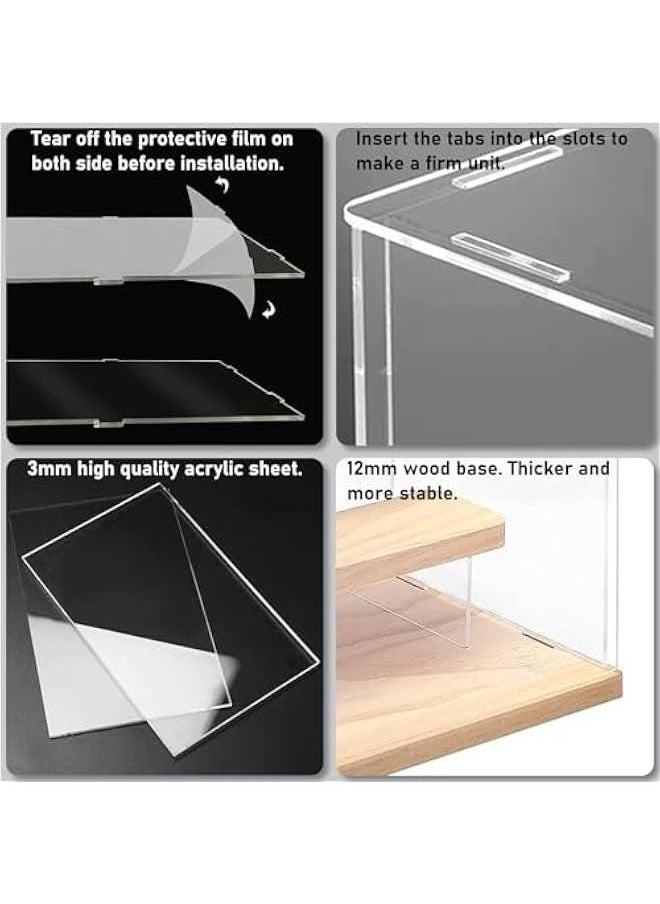 Tear off the protective film on both side before installation.

Insert the tabs into the slots to make a firm unit.

3mm high quality acrylic sheet.

12mm wood base. Thicker and more stable.