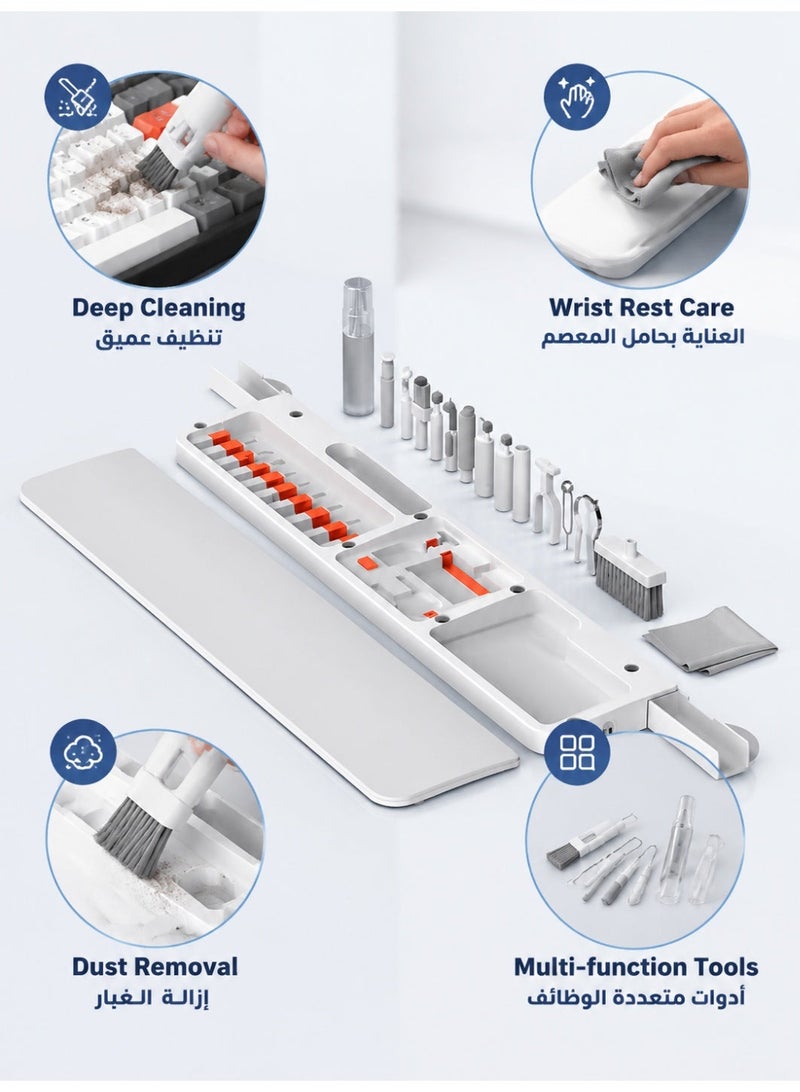 Deep Cleaning
تنظيف عميق

Wrist Rest Care
العناية بحامل المعصم

Dust Removal
إزالة الغبار

Multi-function Tools
أدوات متعددة الوظائف