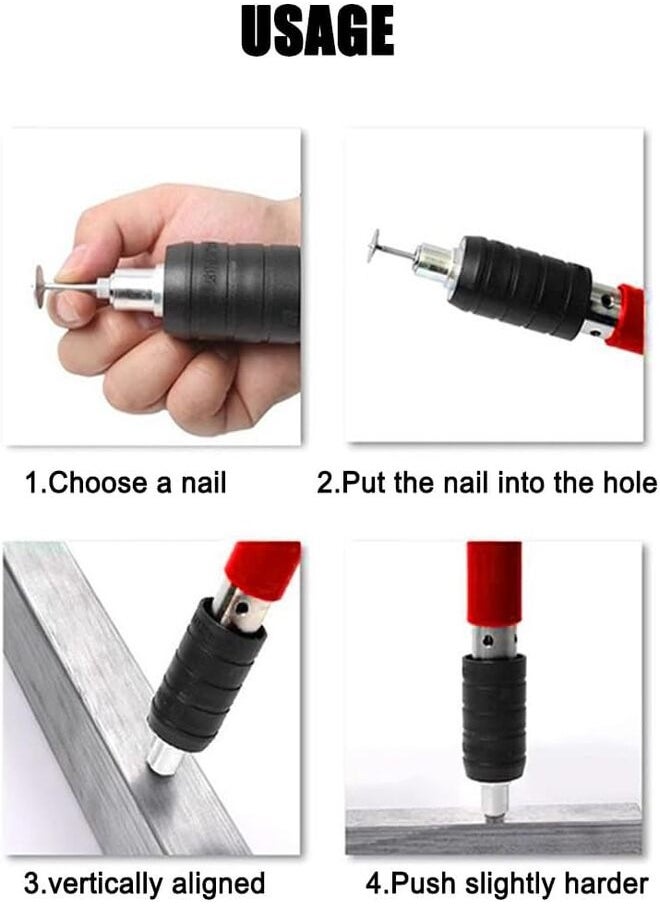 USAGE

1.Choose a nail

2.Put the nail into the hole

3.vertically aligned

4.Push slightly harder