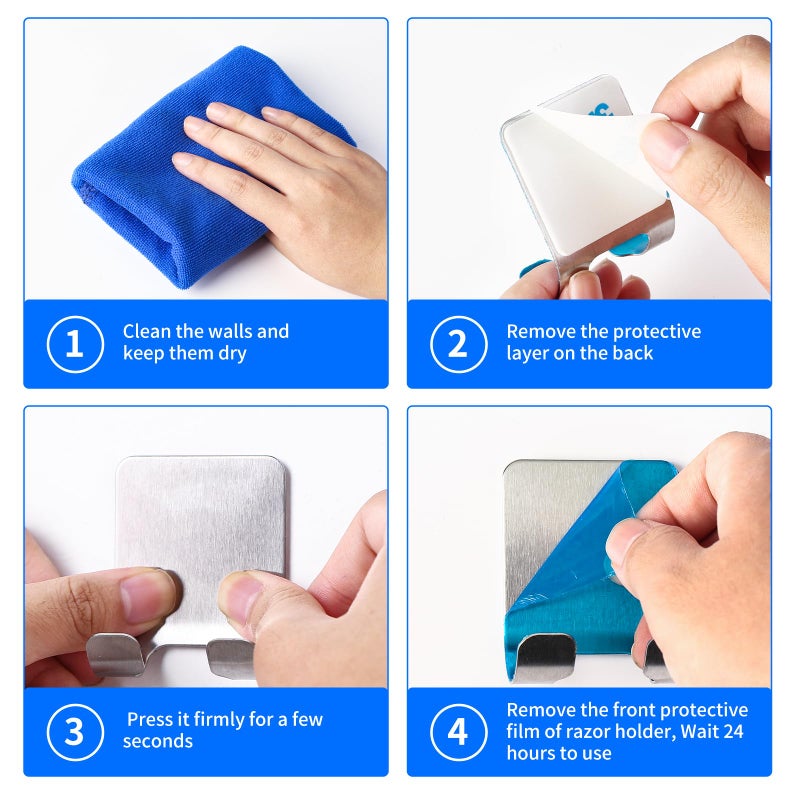 1 Clean the walls and keep them dry

2 Remove the protective layer on the back

3 Press it firmly for a few seconds

4 Remove the front protective film of razor holder, Wait 24 hours to use