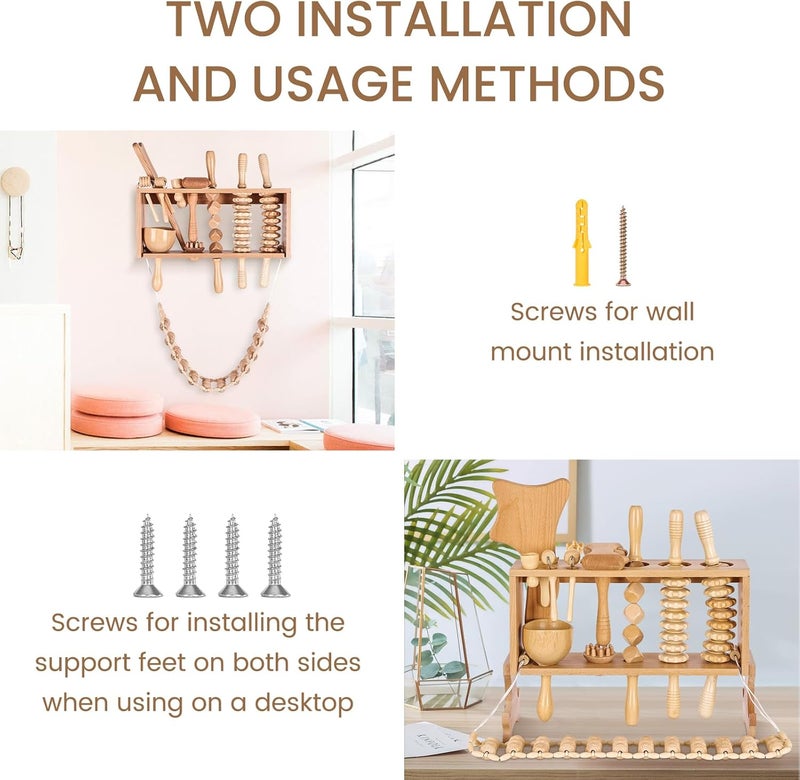 TWO INSTALLATION AND USAGE METHODS

Screws for wall mount installation

Screws for installing the support feet on both sides when using on a desktop