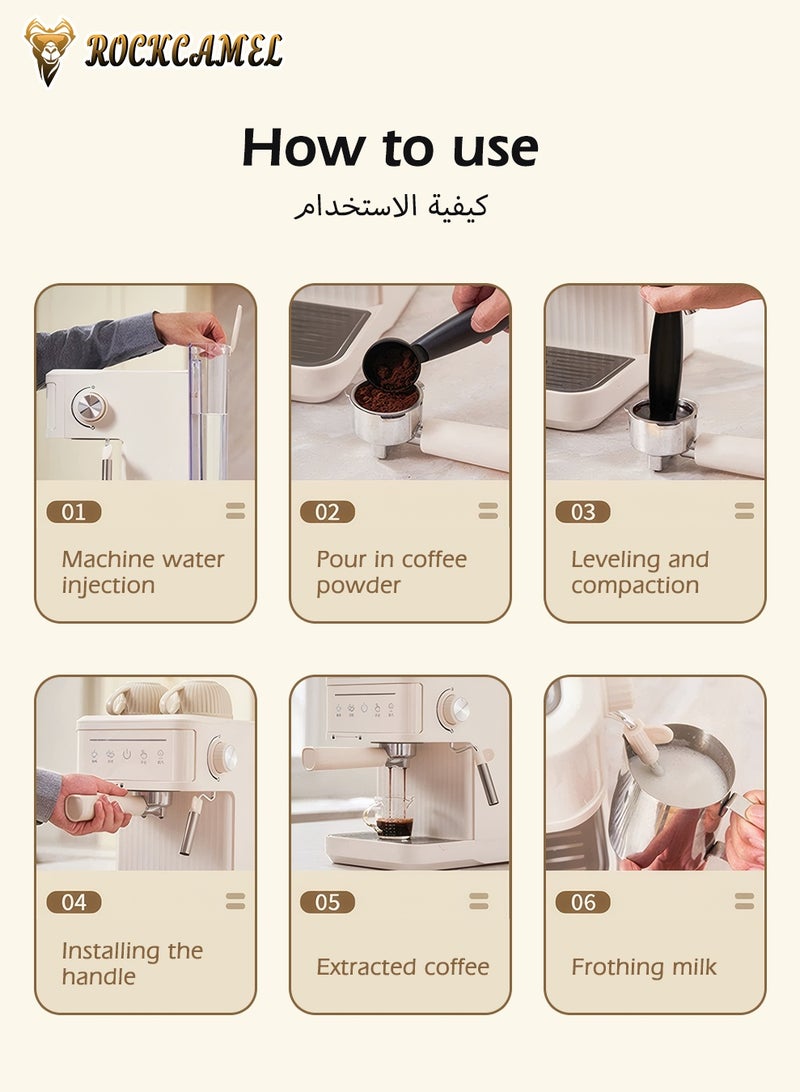 ROCKCAMEL

How to use

كيفية الاستخدام

01

Machine water injection

02

Pour in coffee powder

03

Leveling and compaction

04

Installing the handle

05

Extracted coffee

06

Frothing milk