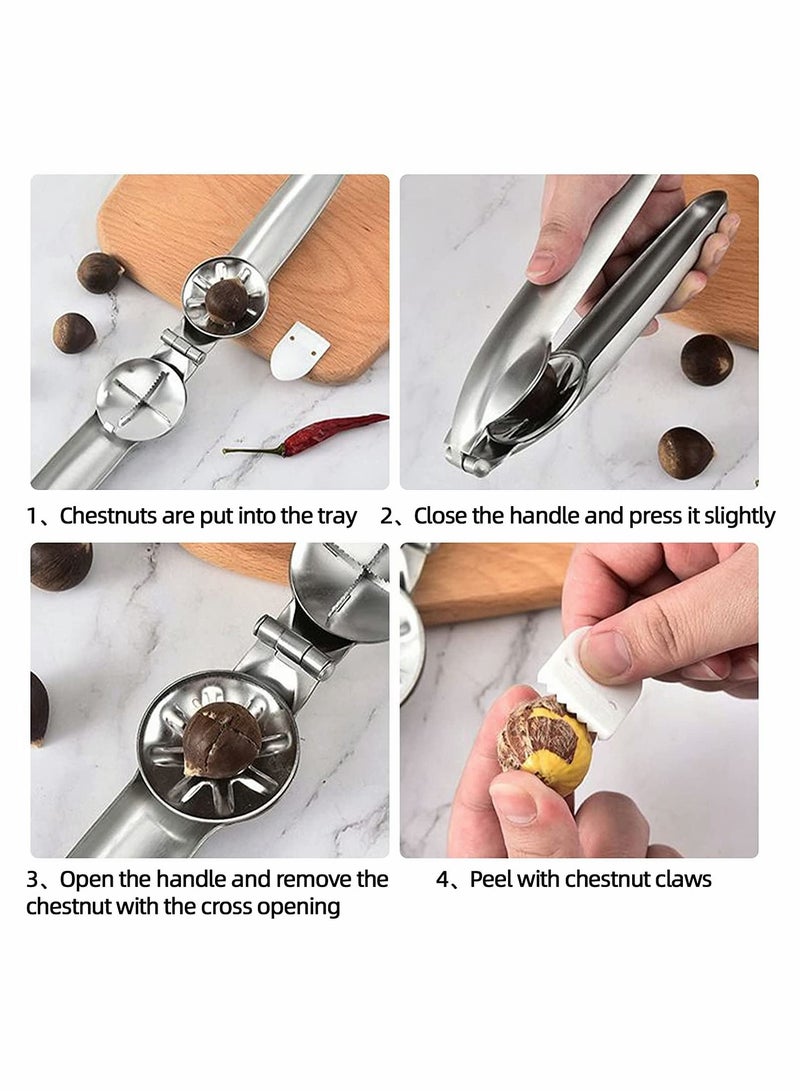 1、Chestnuts are put into the tray

2、Close the handle and press it slightly

3、Open the handle and remove the chestnut with the cross opening

4、Peel with chestnut claws