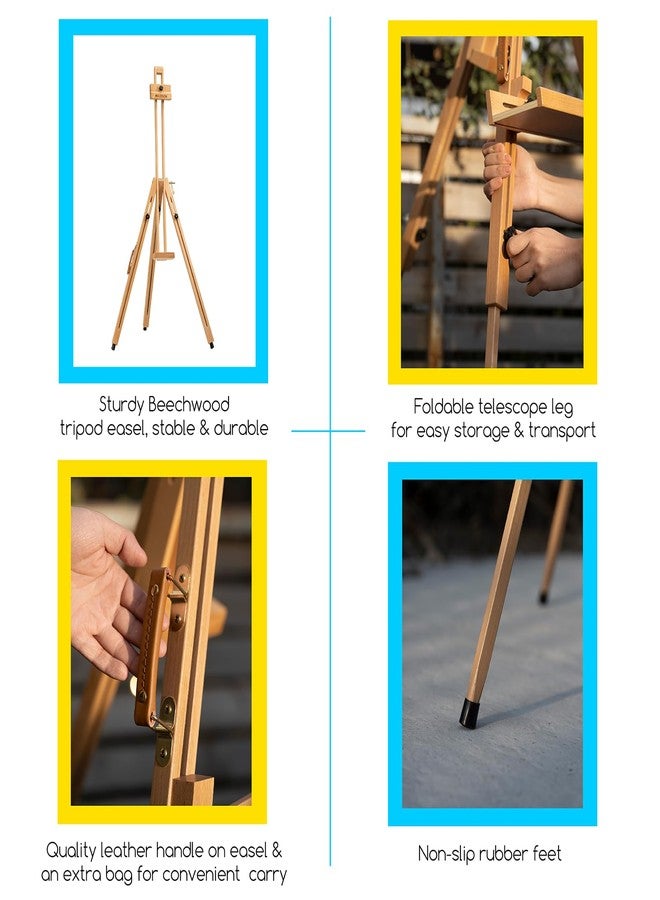 Sturdy Beechwood
tripod easel, stable & durable

Foldable telescope leg
for easy storage & transport

Quality leather handle on easel &
an extra bag for convenient carry

Non-slip rubber feet