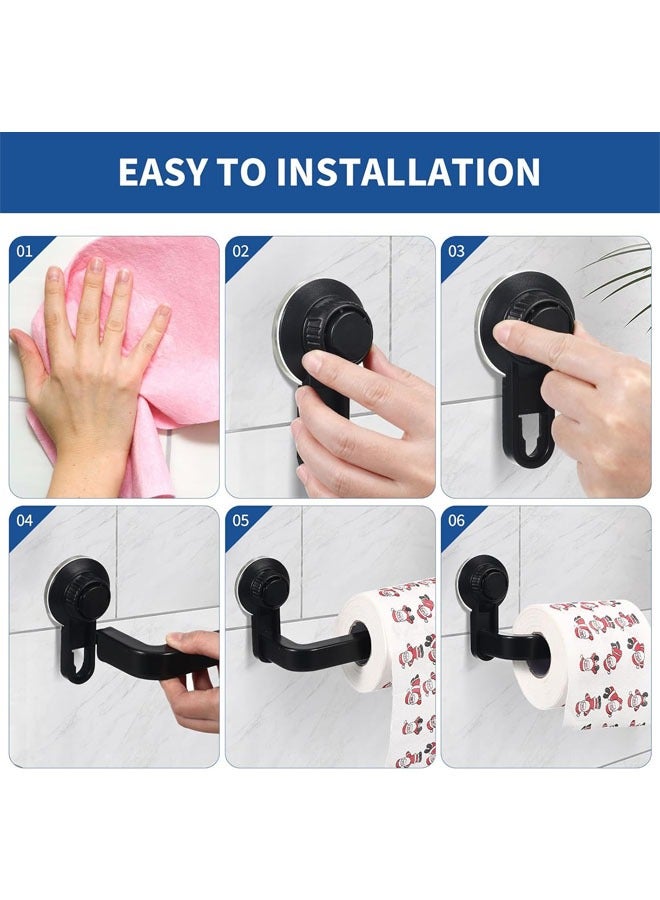 EASY TO INSTALLATION

01

02

03

04

05

06